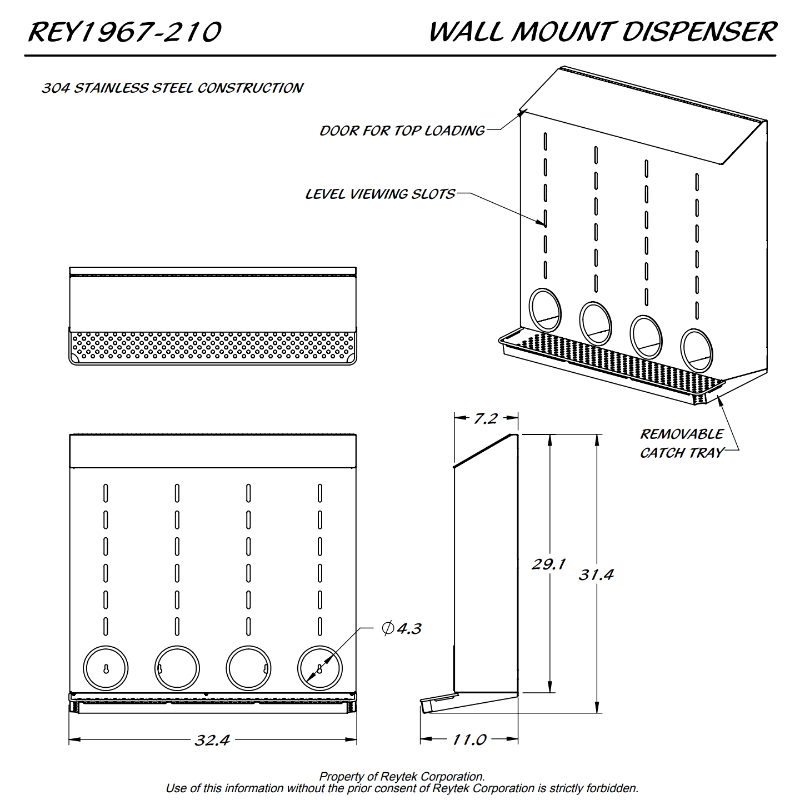 REY1967-210

WALL MOUNT DISPENSER

304 STAINLESS STEEL CONSTRUCTION

DOOR FOR TOP LOADING

LEVEL VIEWING SLOTS

REMOVABLE CATCH TRAY

7.2

29.1

31.4

$\varnothing 4.3$

32.4

11.0

Property of Reytek Corporation.
Use of this information without the prior consent of Reytek Corporation is strictly forbidden.