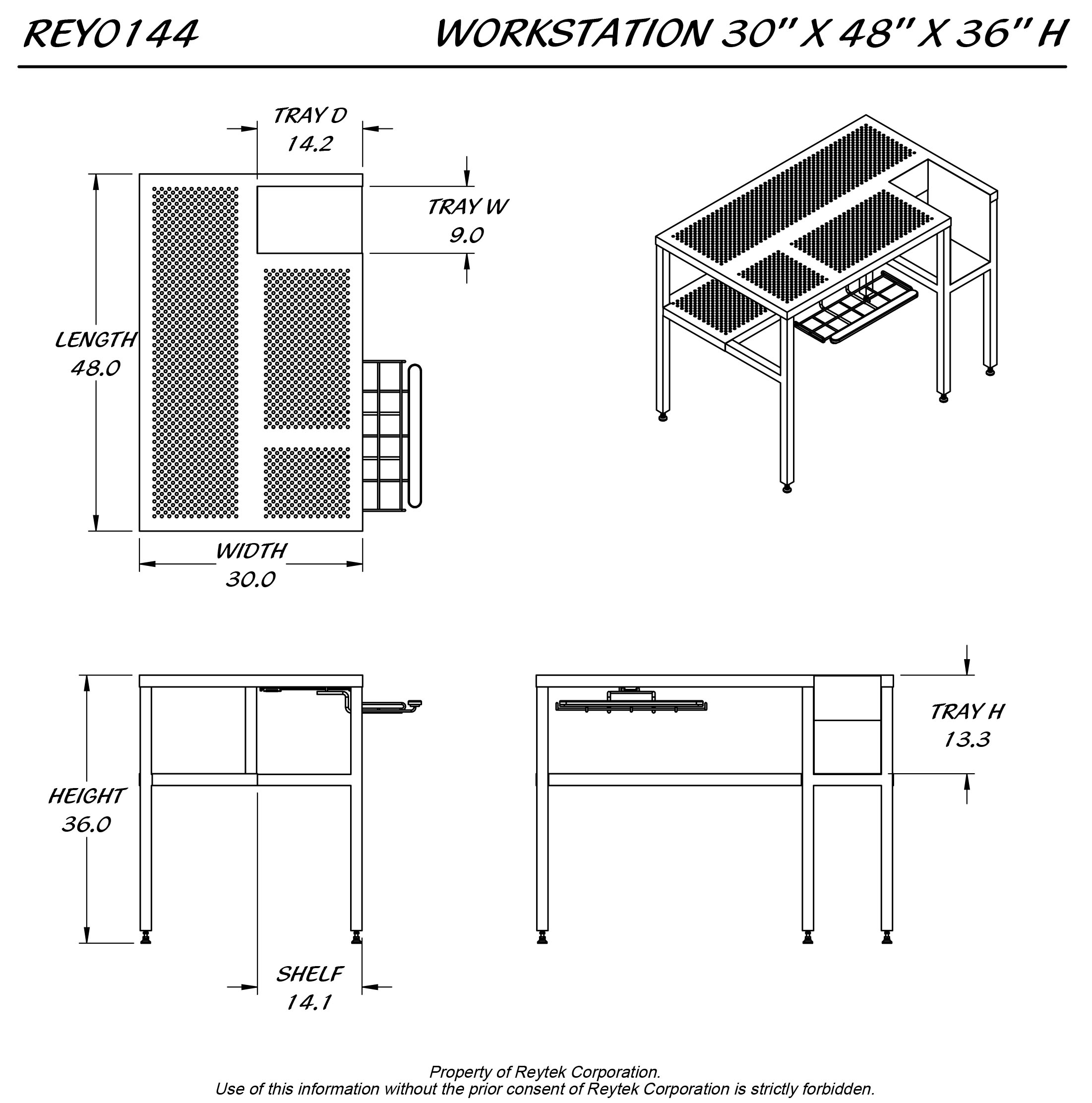 REY0144

WORKSTATION 30" X 48" X 36" H

TRAY D
14.2

TRAY W
9.0

LENGTH
48.0

WIDTH
30.0

HEIGHT
36.0

SHELF
14.1

TRAY H
13.3

Property of Reytek Corporation.
Use of this information without the prior consent of Reytek Corporation is strictly forbidden.