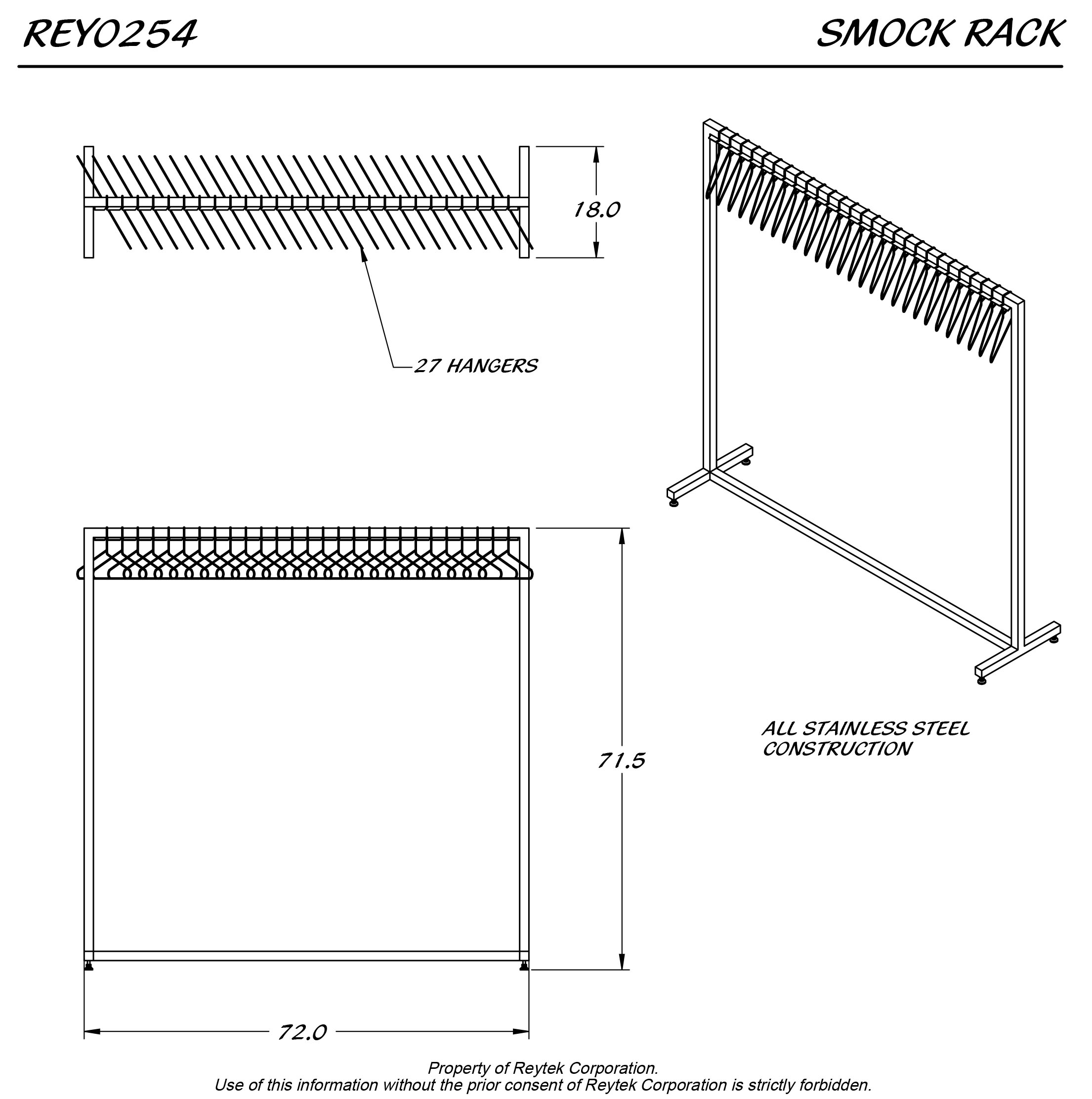 REY0254

SMOCK RACK

18.0

27 HANGERS

71.5

72.0

ALL STAINLESS STEEL CONSTRUCTION

Property of Reytek Corporation.
Use of this information without the prior consent of Reytek Corporation is strictly forbidden.