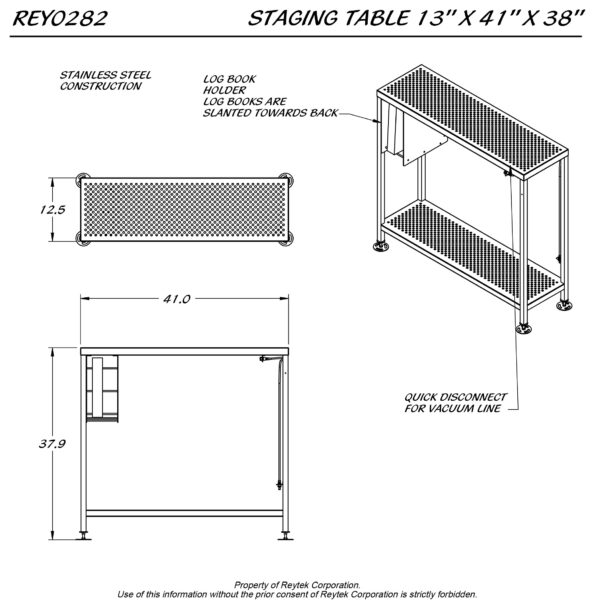 REY0282

STAGING TABLE 13" X 41" X 38"

STAINLESS STEEL CONSTRUCTION

LOG BOOK HOLDER LOG BOOKS ARE SLANTED TOWARDS BACK

12.5

41.0

37.9

QUICK DISCONNECT FOR VACUUM LINE

Property of Reytek Corporation.
Use of this information without the prior consent of Reytek Corporation is strictly forbidden.