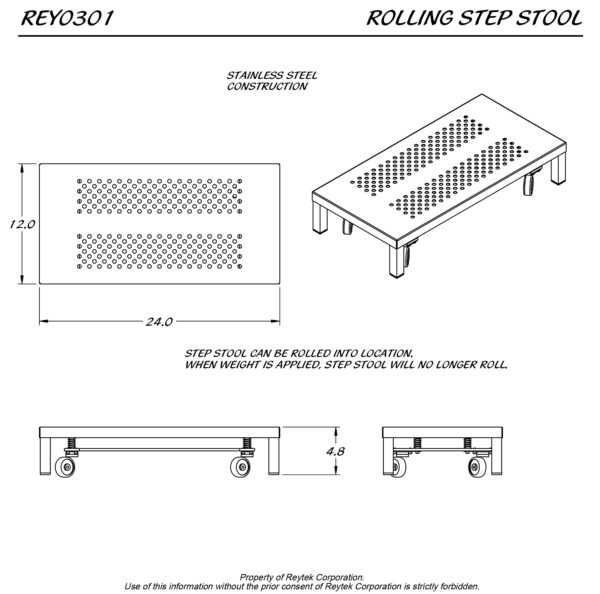 REY0301

ROLLING STEP STOOL

STAINLESS STEEL CONSTRUCTION

12.0

24.0

STEP STOOL CAN BE ROLLED INTO LOCATION.
WHEN WEIGHT IS APPLIED, STEP STOOL WILL NO LONGER ROLL.

4.8

Property of Reytek Corporation.
Use of this information without the prior consent of Reytek Corporation is strictly forbidden.