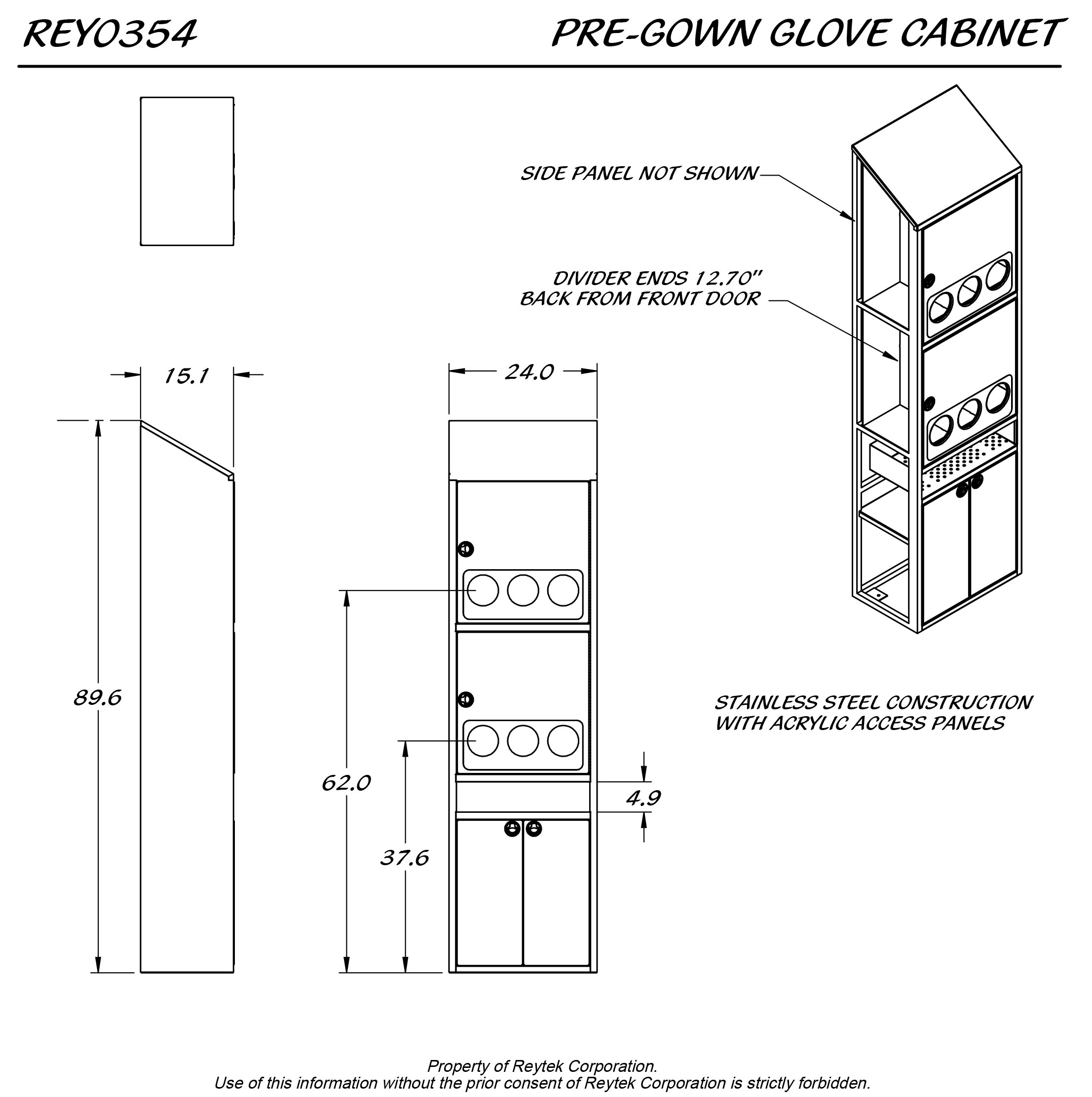 REY0354

PRE-GOWN GLOVE CABINET

SIDE PANEL NOT SHOWN

DIVIDER ENDS 12.70" BACK FROM FRONT DOOR

15.1

24.0

89.6

62.0

37.6

4.9

STAINLESS STEEL CONSTRUCTION WITH ACRYLIC ACCESS PANELS

Property of Reytek Corporation.
Use of this information without the prior consent of Reytek Corporation is strictly forbidden.