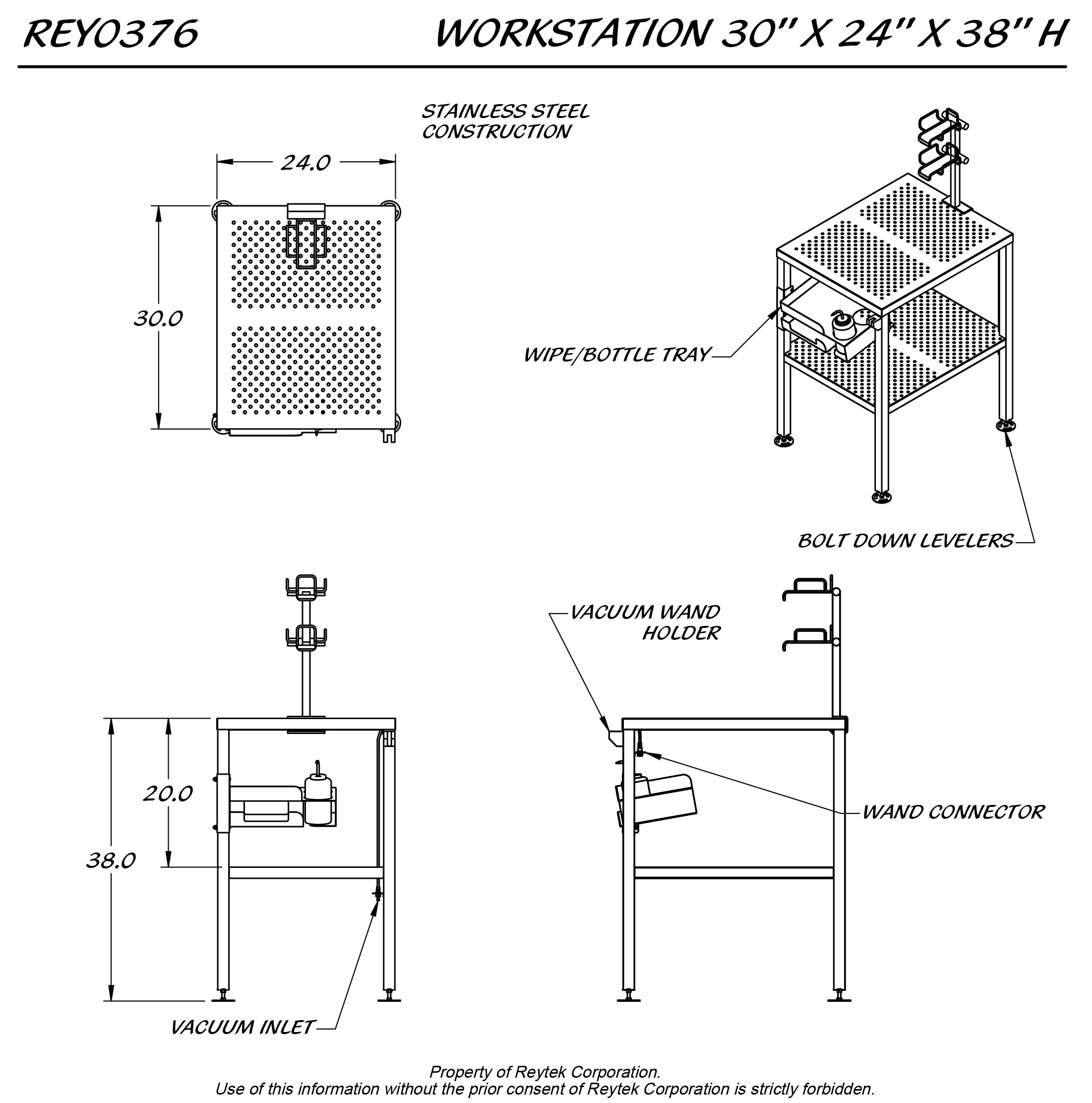 REY0376

WORKSTATION 30" X 24" X 38" H

STAINLESS STEEL CONSTRUCTION

24.0

30.0

WIPE/BOTTLE TRAY

BOLT DOWN LEVELERS

VACUUM WAND HOLDER

20.0

38.0

WAND CONNECTOR

VACUUM INLET

Property of Reytek Corporation.
Use of this information without the prior consent of Reytek Corporation is strictly forbidden.