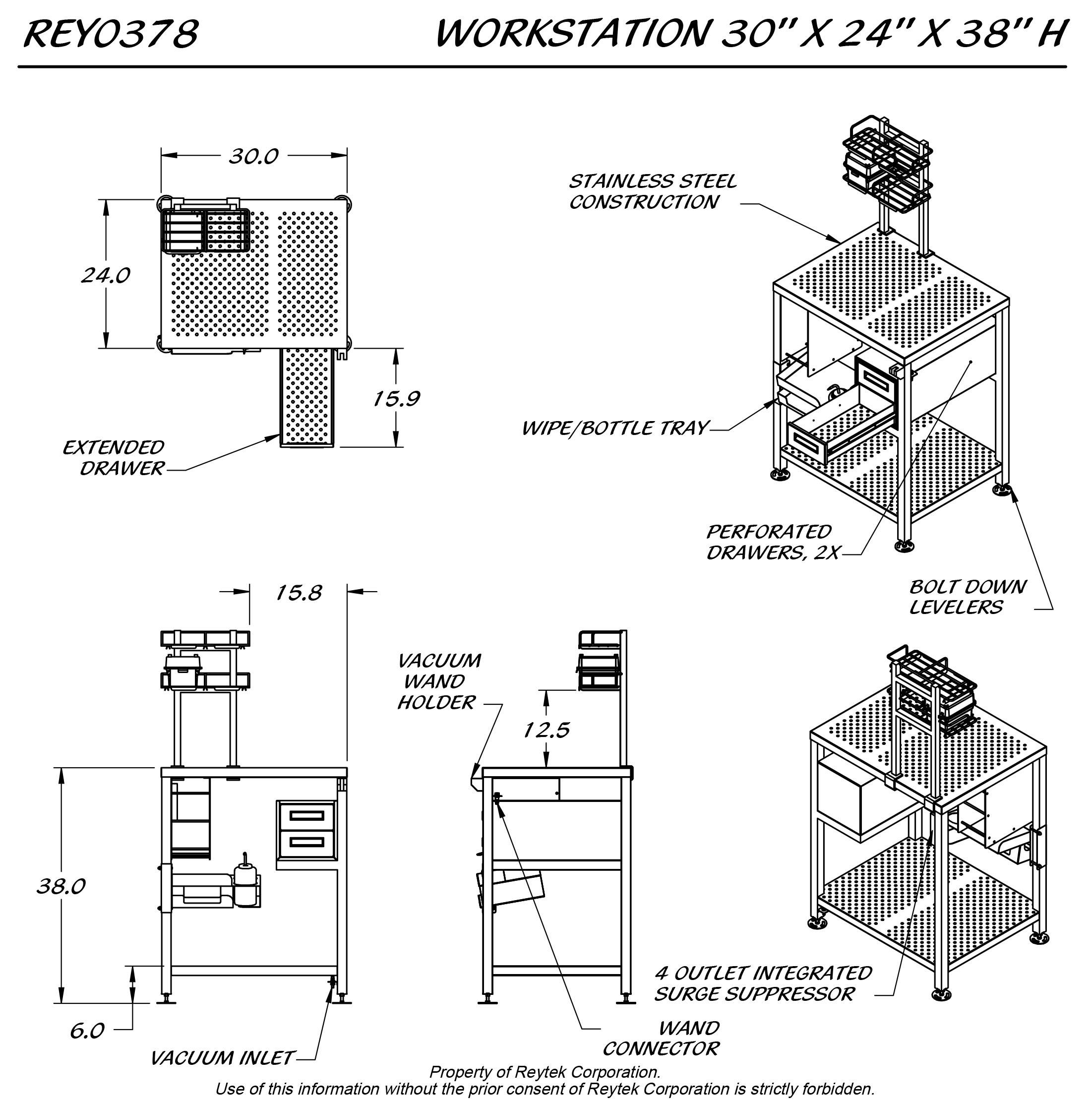 REY0378

WORKSTATION 30" X 24" X 38" H

30.0

24.0

15.9

EXTENDED DRAWER

STAINLESS STEEL CONSTRUCTION

WIPE/BOTTLE TRAY

PERFORATED DRAWERS, 2X

BOLT DOWN LEVELERS

15.8

38.0

6.0

VACUUM INLET

VACUUM WAND HOLDER

12.5

WAND CONNECTOR

4 OUTLET INTEGRATED SURGE SUPPRESSOR

Property of Reytek Corporation.
Use of this information without the prior consent of Reytek Corporation is strictly forbidden.