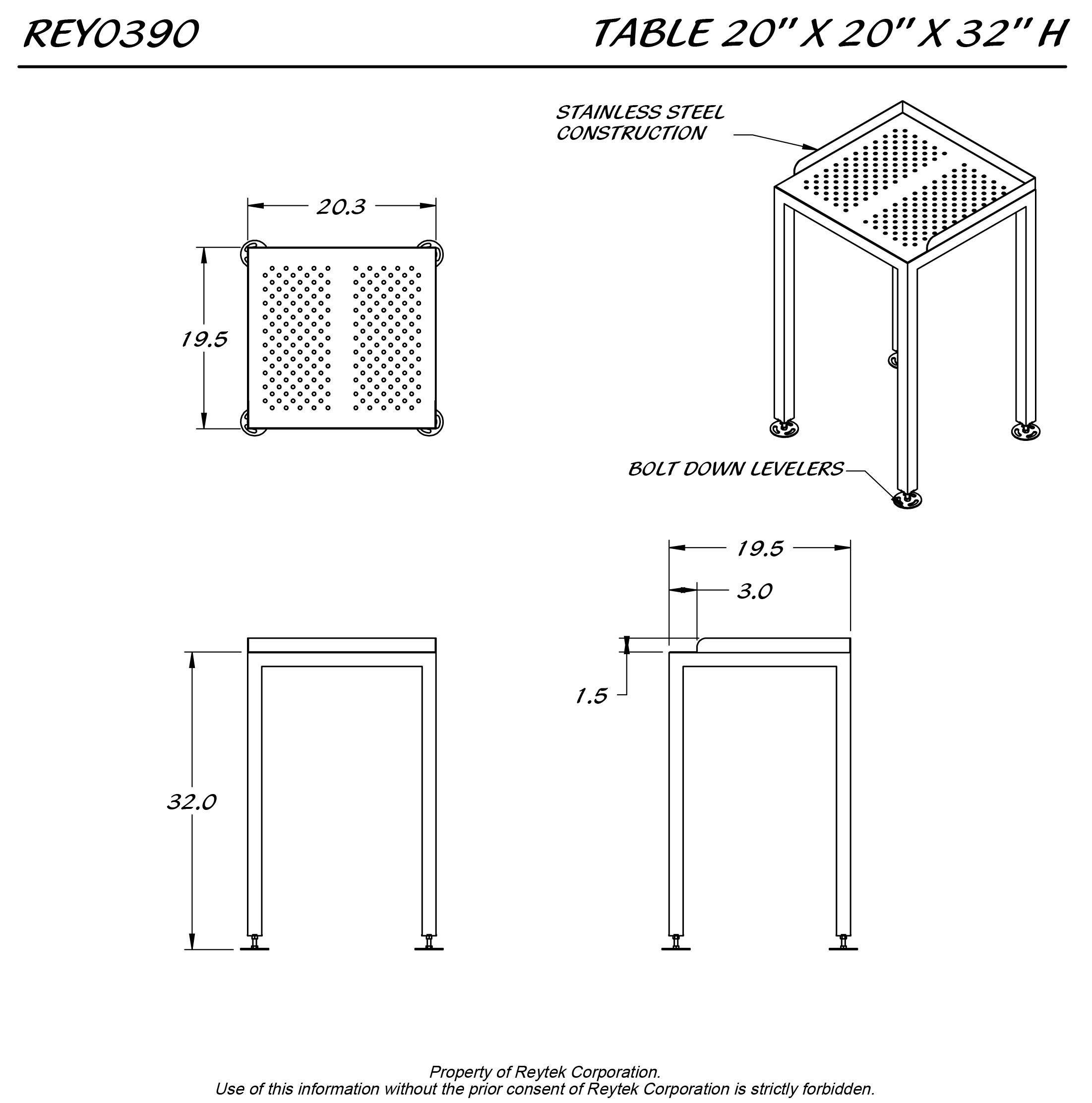 REY0390

TABLE 20" X 20" X 32" H

STAINLESS STEEL CONSTRUCTION

20.3

19.5

BOLT DOWN LEVELERS

19.5

3.0

1.5

32.0

Property of Reytek Corporation.
Use of this information without the prior consent of Reytek Corporation is strictly forbidden.