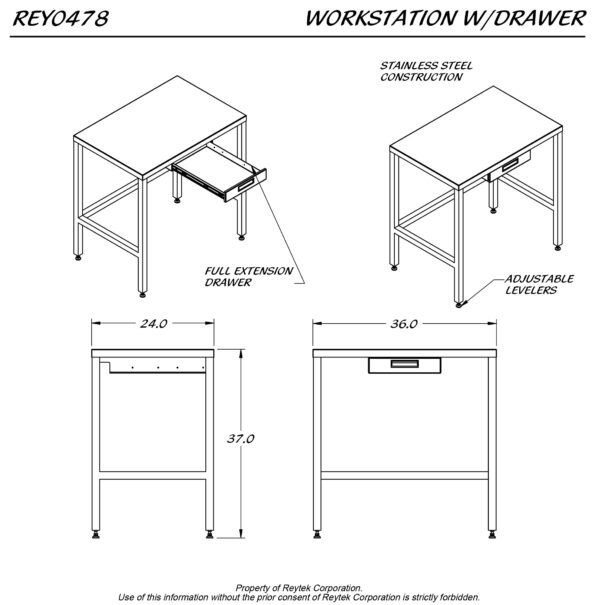 REY0478

WORKSTATION W/DRAWER

STAINLESS STEEL CONSTRUCTION

FULL EXTENSION DRAWER

ADJUSTABLE LEVELERS

24.0

36.0

37.0

Property of Reytek Corporation.
Use of this information without the prior consent of Reytek Corporation is strictly forbidden.