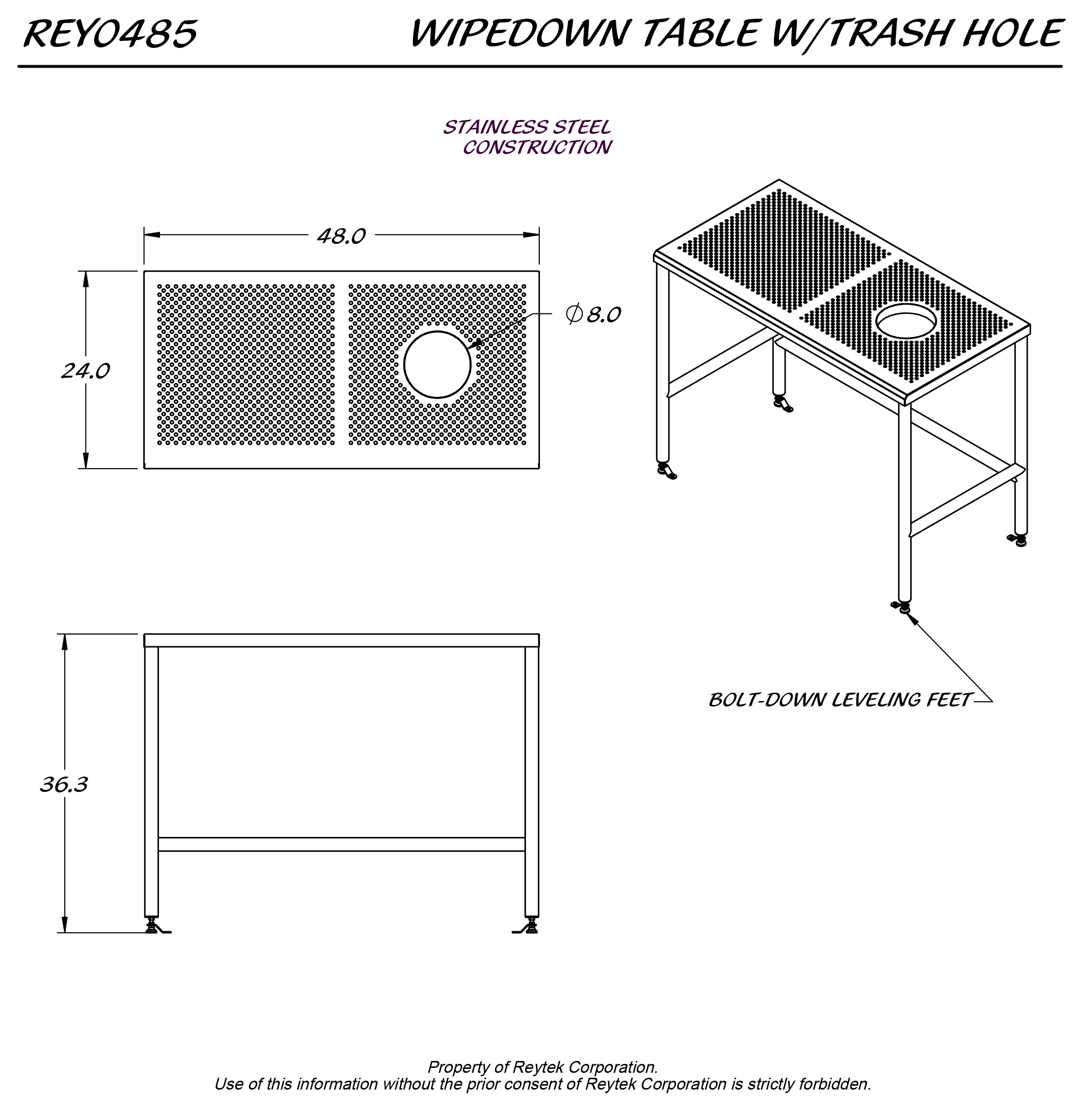 REY0485

WIPEDOWN TABLE W/TRASH HOLE

STAINLESS STEEL CONSTRUCTION

48.0

24.0

$\phi$8.0

36.3

BOLT-DOWN LEVELING FEET

Property of Reytek Corporation.
Use of this information without the prior consent of Reytek Corporation is strictly forbidden.