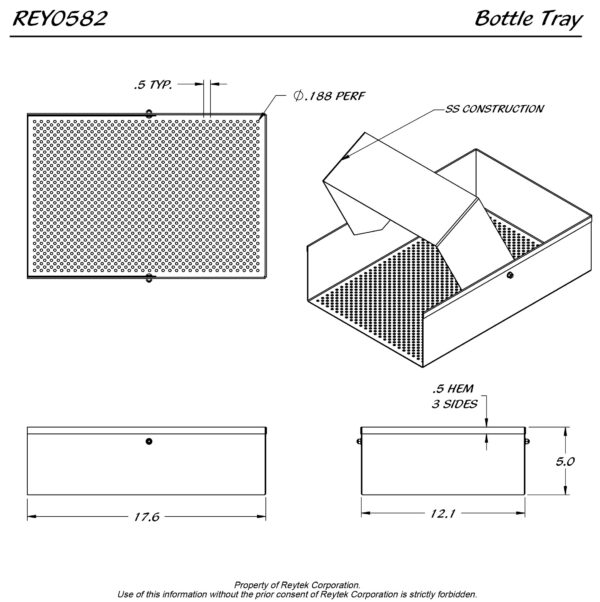 REY0582

Bottle Tray

.5 TYP.

$\phi$.188 PERF

SS CONSTRUCTION

.5 HEM
3 SIDES

5.0

17.6

12.1

Property of Reytek Corporation.
Use of this information without the prior consent of Reytek Corporation is strictly forbidden.