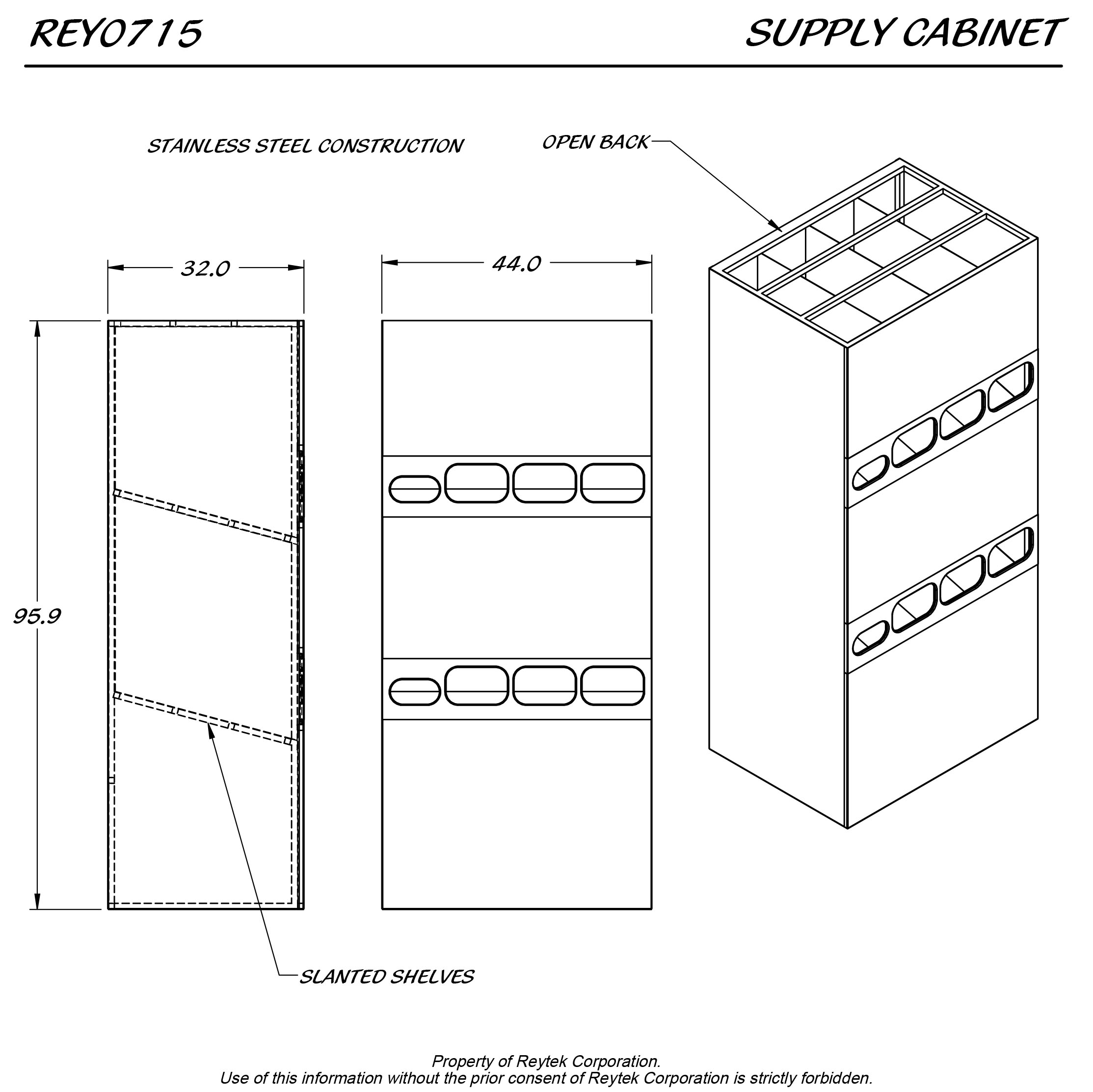 REY0715

SUPPLY CABINET

STAINLESS STEEL CONSTRUCTION

OPEN BACK

32.0

44.0

95.9

SLANTED SHELVES

Property of Reytek Corporation.
Use of this information without the prior consent of Reytek Corporation is strictly forbidden.