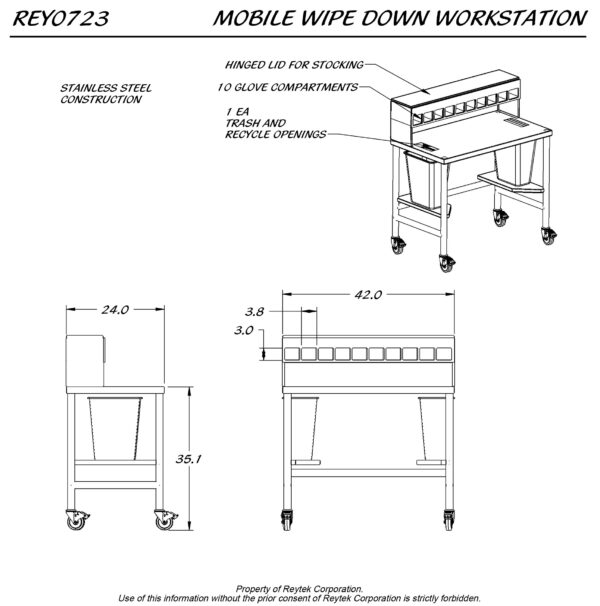 REY0723

MOBILE WIPE DOWN WORKSTATION

STAINLESS STEEL CONSTRUCTION

HINGED LID FOR STOCKING

10 GLOVE COMPARTMENTS

1 EA
TRASH AND
RECYCLE OPENINGS

24.0

35.1

42.0

3.8

3.0

Property of Reytek Corporation.
Use of this information without the prior consent of Reytek Corporation is strictly forbidden.