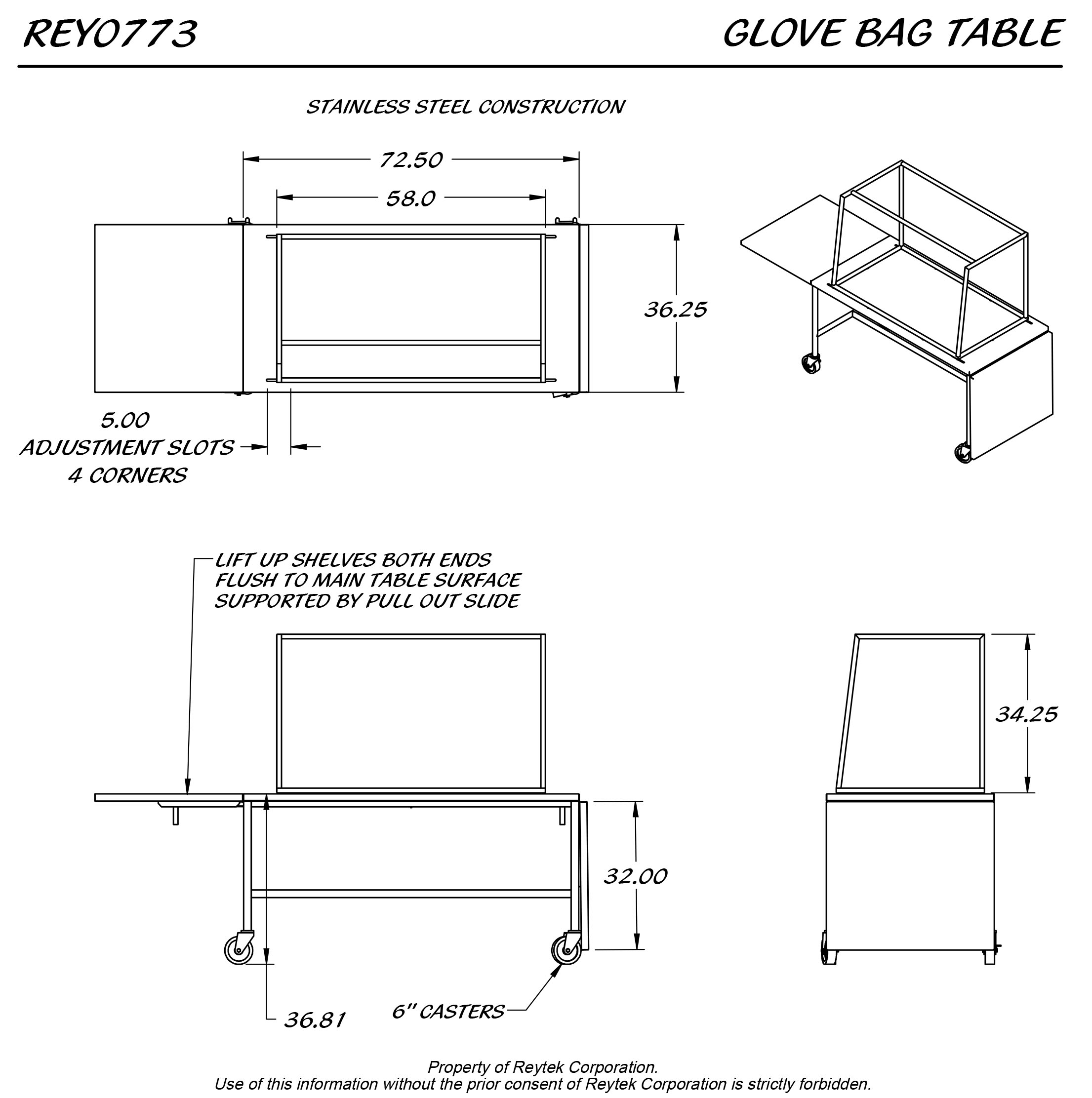 REY0773

GLOVE BAG TABLE

STAINLESS STEEL CONSTRUCTION

72.50

58.0

36.25

5.00
ADJUSTMENT SLOTS
4 CORNERS

LIFT UP SHELVES BOTH ENDS
FLUSH TO MAIN TABLE SURFACE
SUPPORTED BY PULL OUT SLIDE

34.25

32.00

36.81

6" CASTERS

Property of Reytek Corporation.
Use of this information without the prior consent of Reytek Corporation is strictly forbidden.