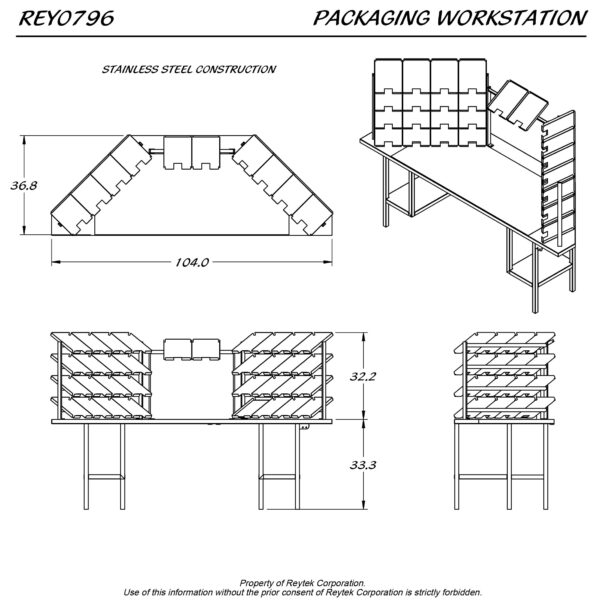 REY0796

PACKAGING WORKSTATION

STAINLESS STEEL CONSTRUCTION

36.8

104.0

32.2

33.3

Property of Reytek Corporation.
Use of this information without the prior consent of Reytek Corporation is strictly forbidden.