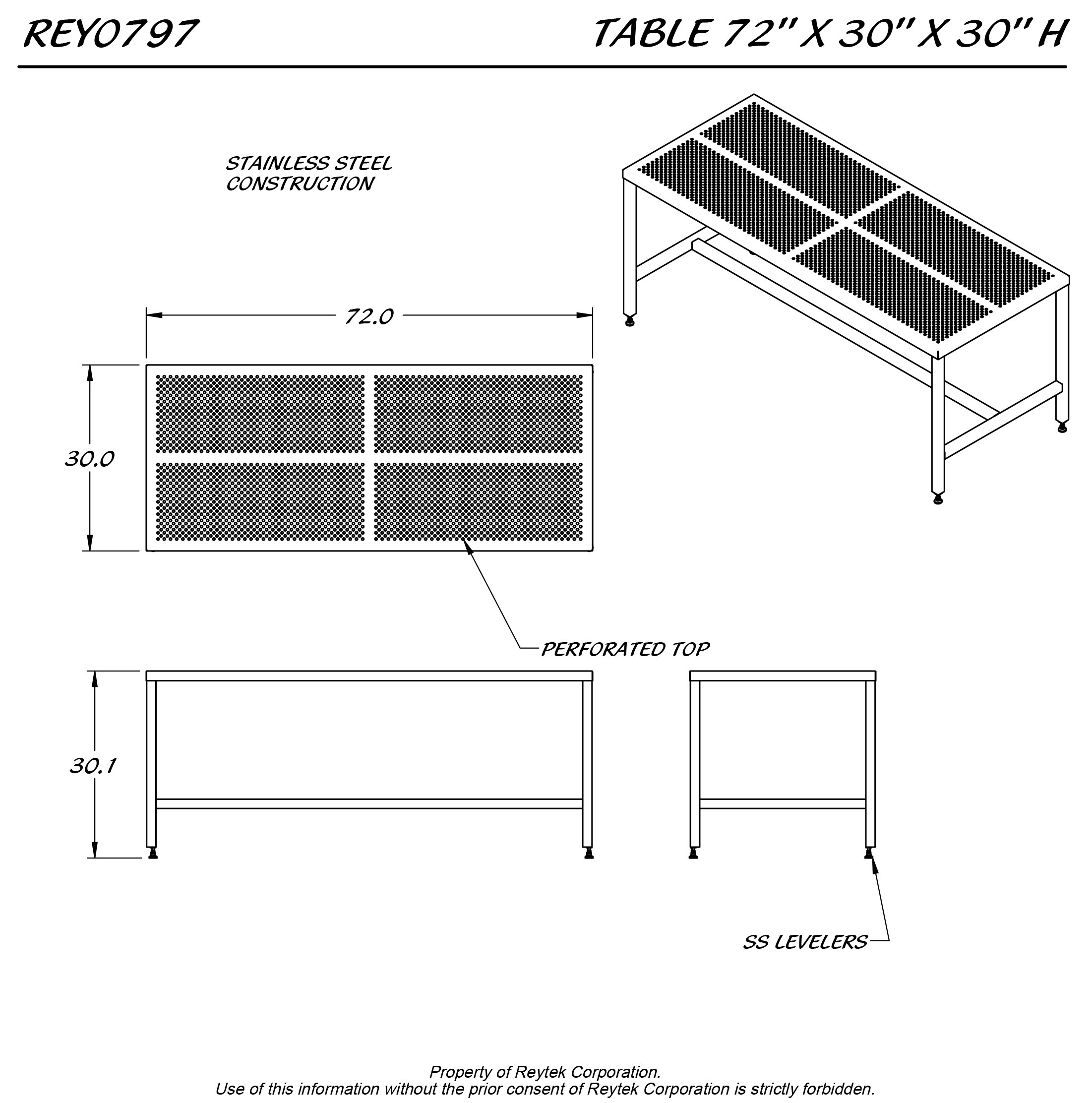 REY0797

TABLE 72" X 30" X 30" H

STAINLESS STEEL CONSTRUCTION

72.0

30.0

PERFORATED TOP

30.1

SS LEVELERS

Property of Reytek Corporation.
Use of this information without the prior consent of Reytek Corporation is strictly forbidden.