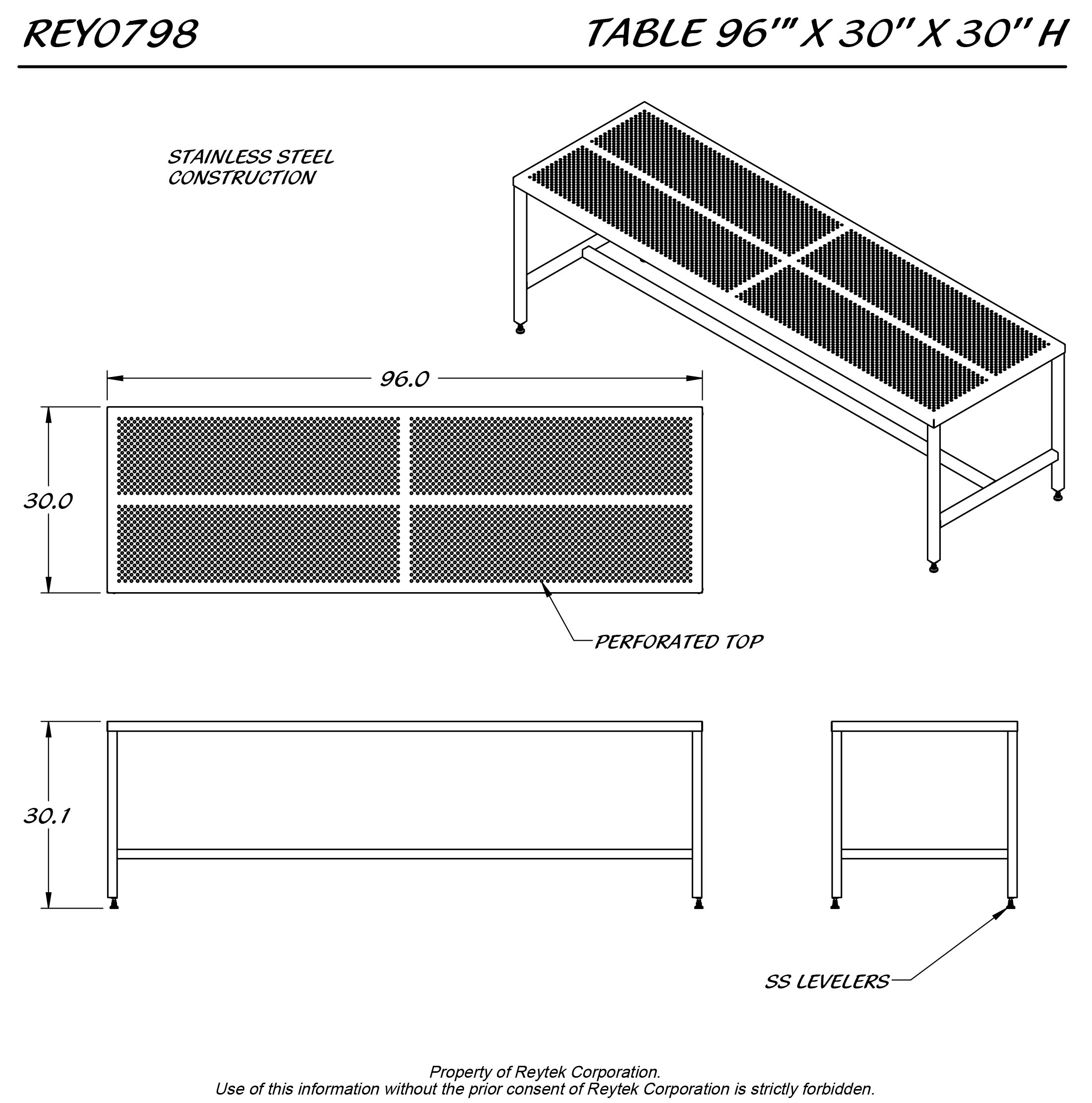 REY0798

TABLE 96'" X 30" X 30" H

STAINLESS STEEL
CONSTRUCTION

96.0

30.0

PERFORATED TOP

30.1

SS LEVELERS

Property of Reytek Corporation.
Use of this information without the prior consent of Reytek Corporation is strictly forbidden.