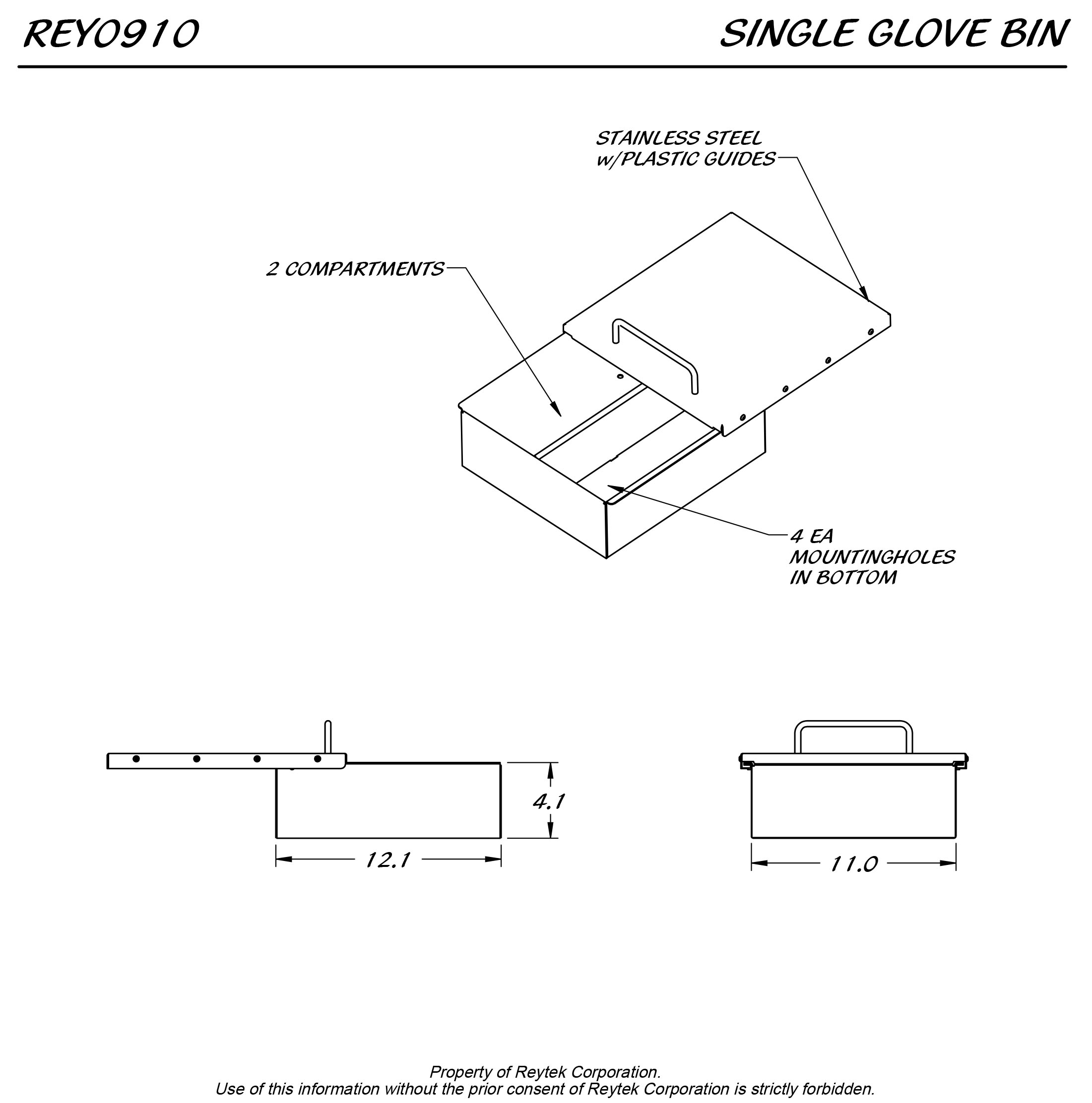 REY0910

SINGLE GLOVE BIN

STAINLESS STEEL
w/PLASTIC GUIDES

2 COMPARTMENTS

4 EA
MOUNTINGHOLES
IN BOTTOM

4.1

12.1

11.0

Property of Reytek Corporation.
Use of this information without the prior consent of Reytek Corporation is strictly forbidden.