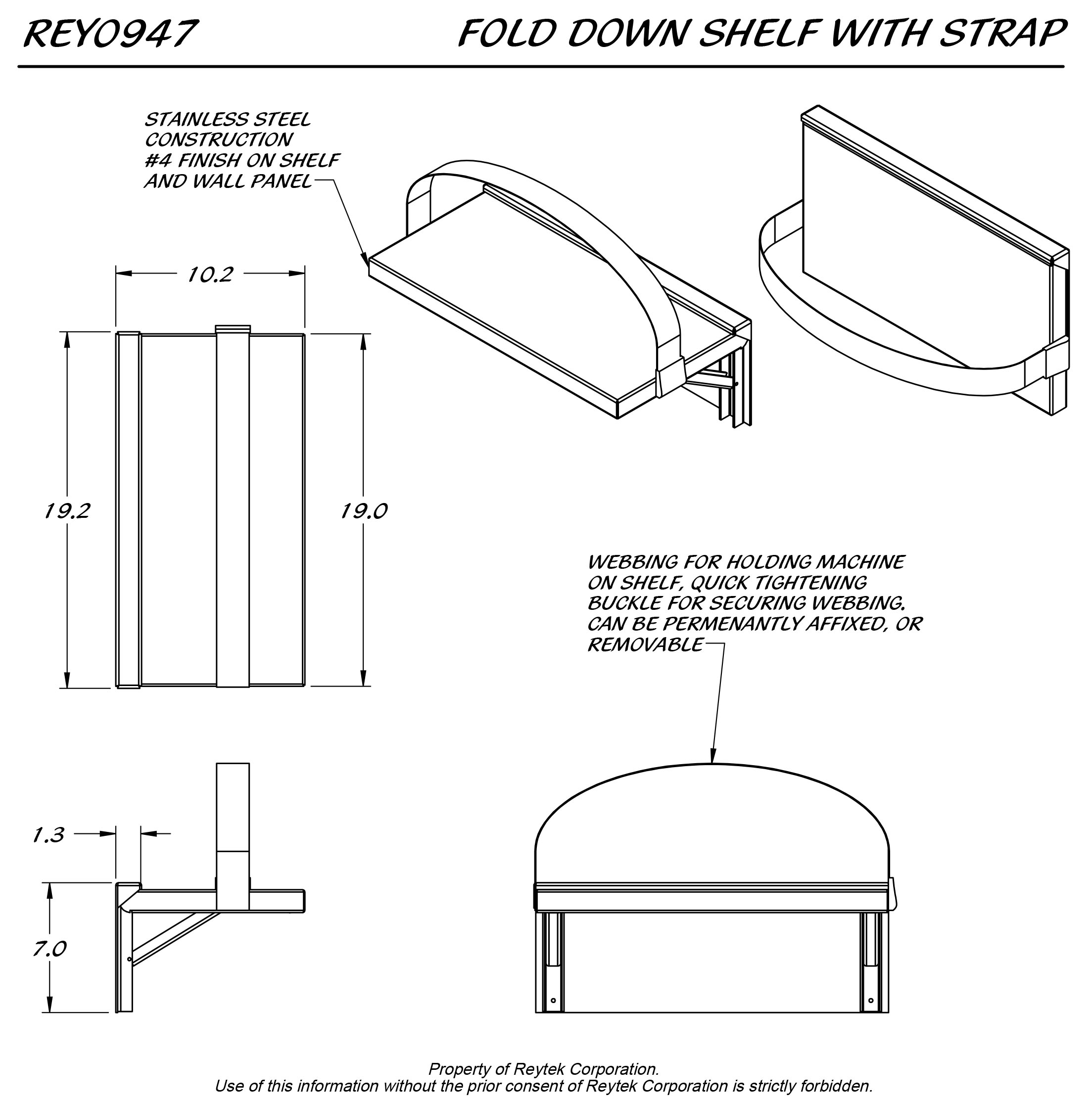 REY0947

FOLD DOWN SHELF WITH STRAP

STAINLESS STEEL CONSTRUCTION #4 FINISH ON SHELF AND WALL PANEL

10.2

19.2

19.0

WEBBING FOR HOLDING MACHINE ON SHELF, QUICK TIGHTENING BUCKLE FOR SECURING WEBBING. CAN BE PERMENANTLY AFFIXED, OR REMOVABLE

1.3

7.0

Property of Reytek Corporation.
Use of this information without the prior consent of Reytek Corporation is strictly forbidden.