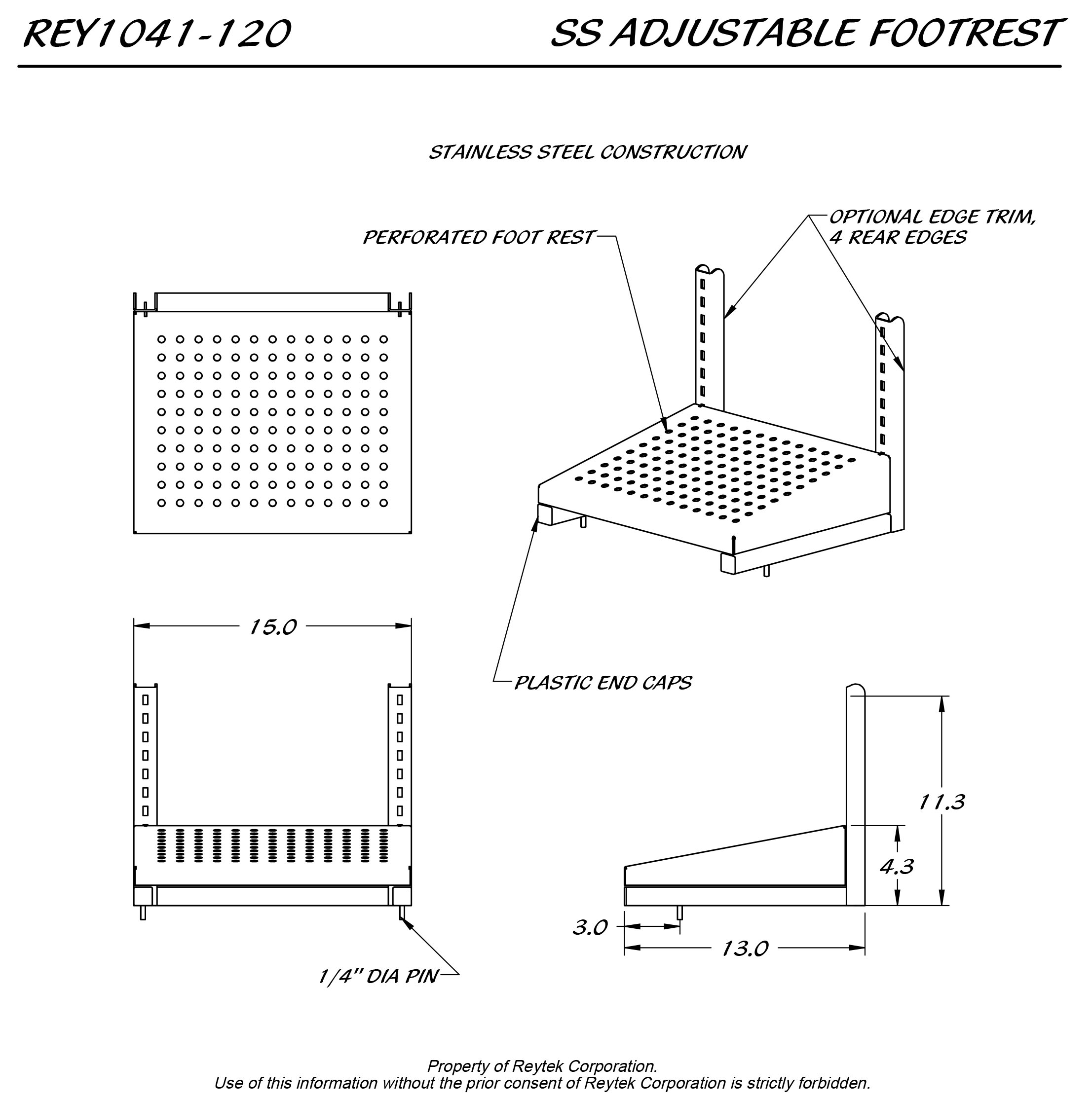 REY1041-120

SS ADJUSTABLE FOOTREST

STAINLESS STEEL CONSTRUCTION

PERFORATED FOOT REST

OPTIONAL EDGE TRIM, 4 REAR EDGES

PLASTIC END CAPS

15.0

1/4" DIA PIN

11.3

4.3

3.0

13.0

Property of Reytek Corporation.
Use of this information without the prior consent of Reytek Corporation is strictly forbidden.