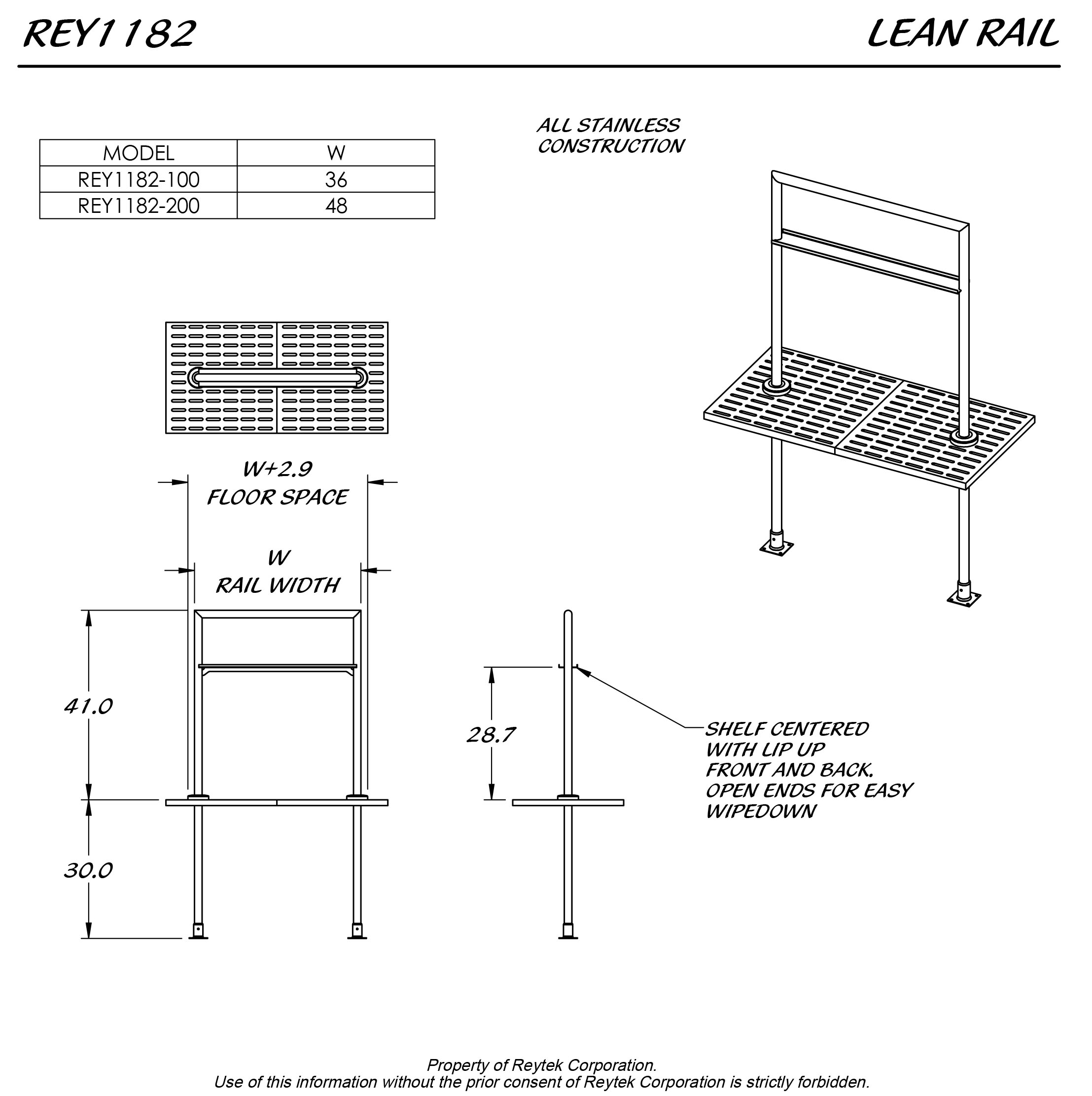 REY1182

LEAN RAIL

| MODEL | W |
|---|---|
| REY1182-100 | 36 |
| REY1182-200 | 48 |

ALL STAINLESS CONSTRUCTION

W+2.9
FLOOR SPACE

W
RAIL WIDTH

41.0

30.0

28.7

SHELF CENTERED WITH LIP UP FRONT AND BACK. OPEN ENDS FOR EASY WIPEDOWN

Property of Reytek Corporation.
Use of this information without the prior consent of Reytek Corporation is strictly forbidden.