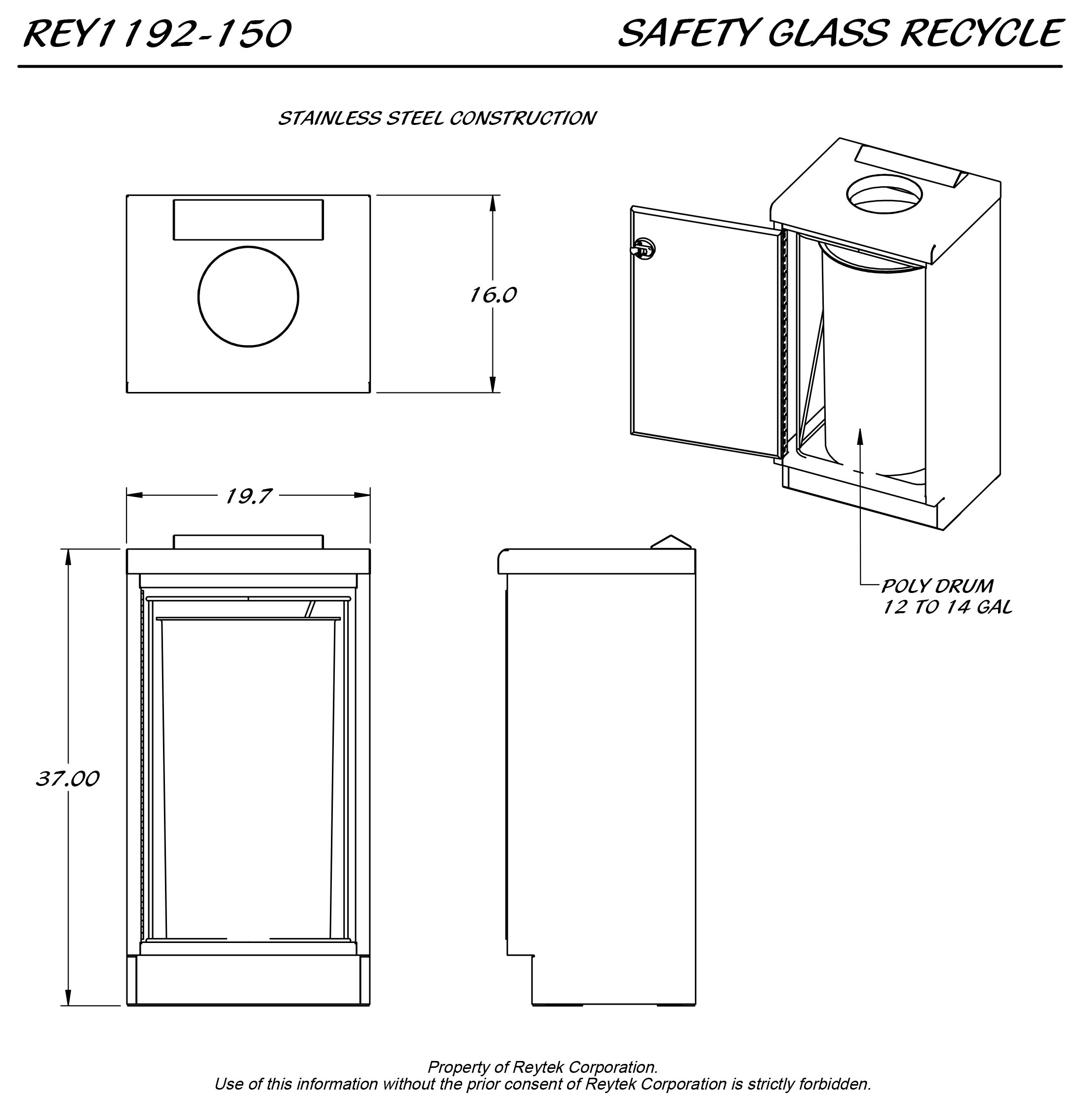 REY1192-150

SAFETY GLASS RECYCLE

STAINLESS STEEL CONSTRUCTION

16.0

19.7

37.00

POLY DRUM
12 TO 14 GAL

Property of Reytek Corporation.
Use of this information without the prior consent of Reytek Corporation is strictly forbidden.