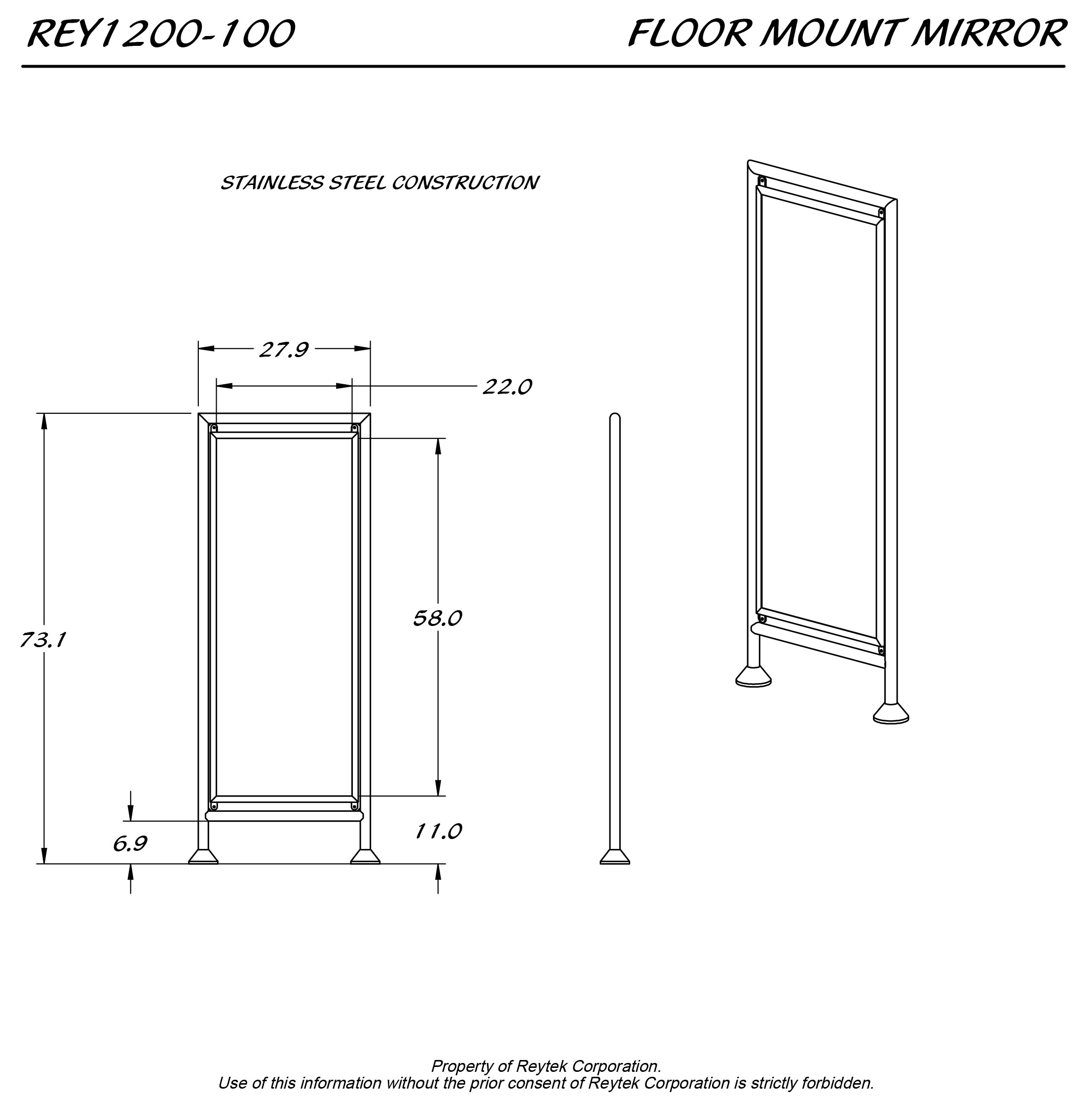 REY1200-100

FLOOR MOUNT MIRROR

STAINLESS STEEL CONSTRUCTION

27.9

22.0

73.1

58.0

6.9

11.0

Property of Reytek Corporation.
Use of this information without the prior consent of Reytek Corporation is strictly forbidden.