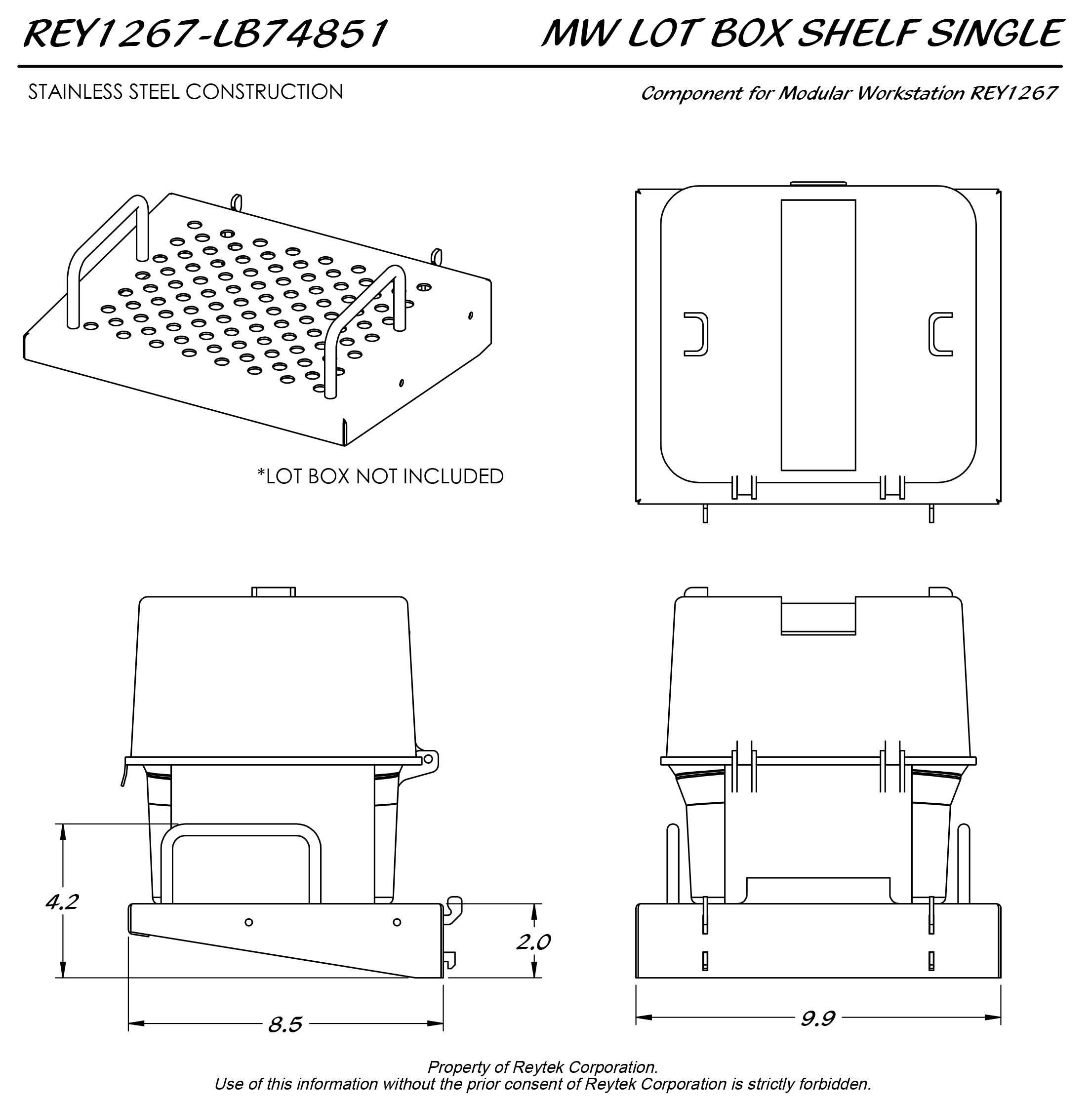 REY1267-LB74851

MW LOT BOX SHELF SINGLE

STAINLESS STEEL CONSTRUCTION

Component for Modular Workstation REY1267

*LOT BOX NOT INCLUDED

4.2

2.0

8.5

9.9

Property of Reytek Corporation.
Use of this information without the prior consent of Reytek Corporation is strictly forbidden.