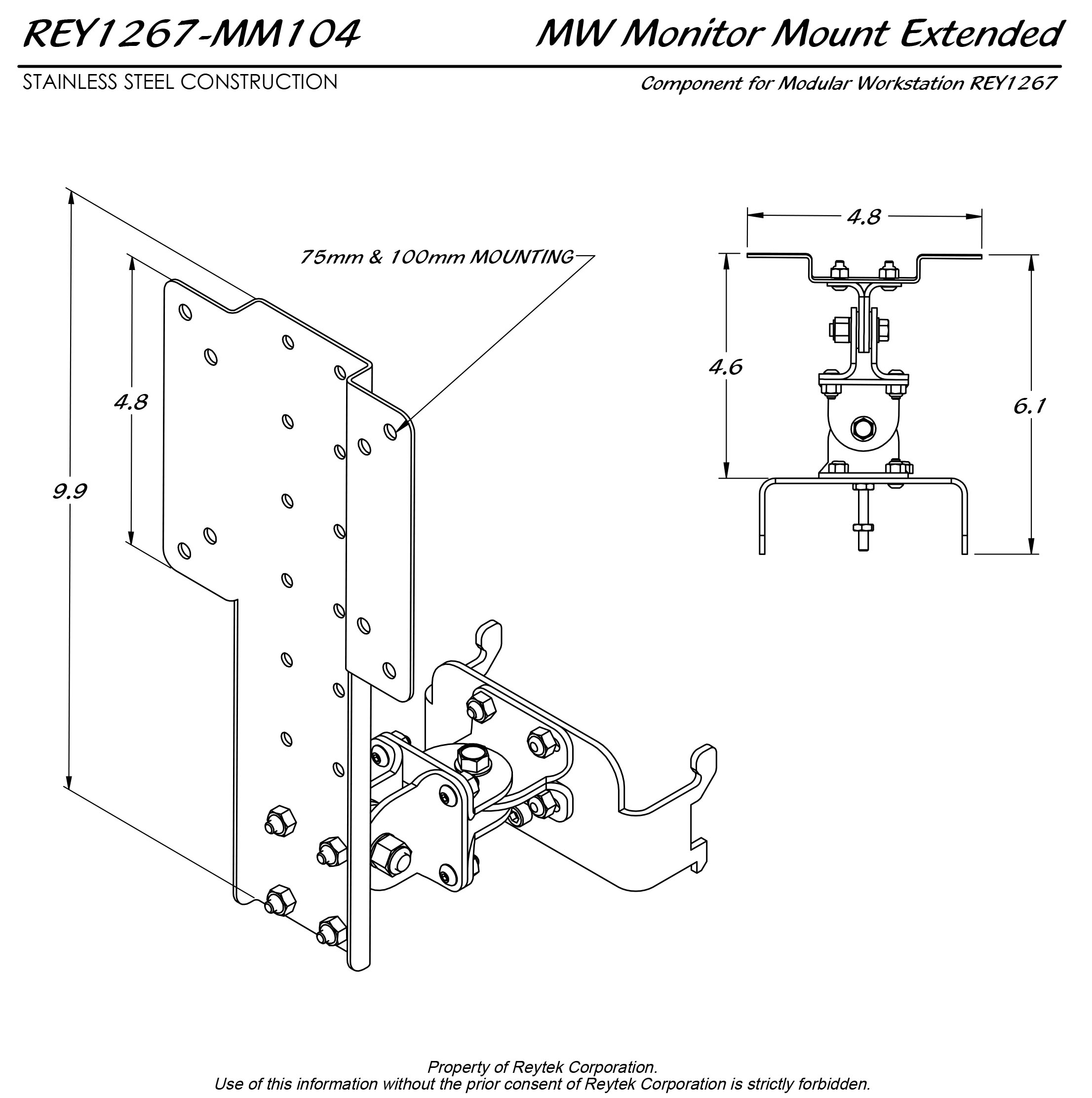 REY1267-MM104

MW Monitor Mount Extended

STAINLESS STEEL CONSTRUCTION

Component for Modular Workstation REY1267

75mm & 100mm MOUNTING

4.8

9.9

4.8

4.6

6.1

Property of Reytek Corporation.
Use of this information without the prior consent of Reytek Corporation is strictly forbidden.