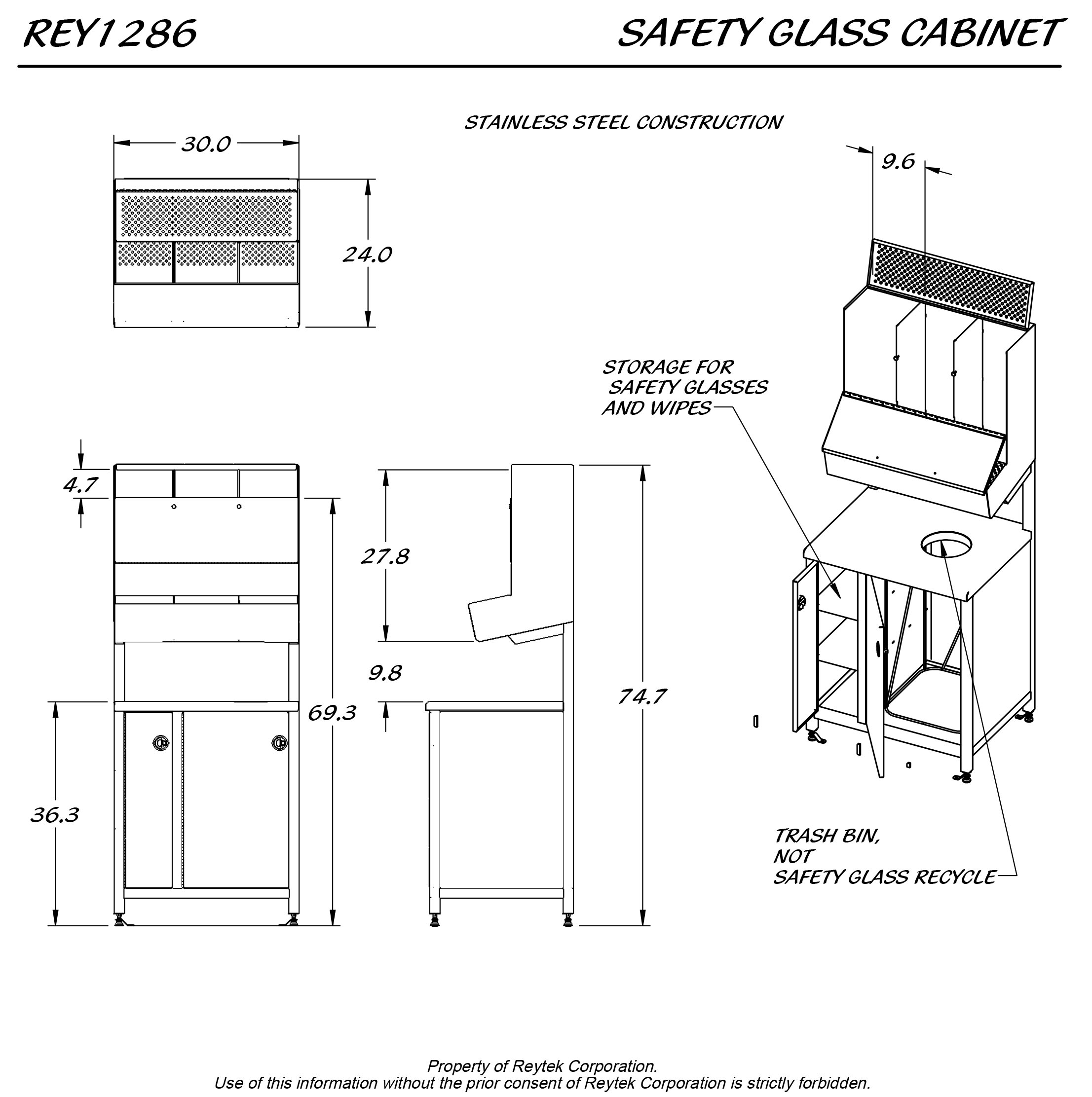 REY1286

SAFETY GLASS CABINET

STAINLESS STEEL CONSTRUCTION

30.0

24.0

9.6

STORAGE FOR SAFETY GLASSES AND WIPES

4.7

27.8

9.8

69.3

74.7

36.3

TRASH BIN, NOT SAFETY GLASS RECYCLE

Property of Reytek Corporation.
Use of this information without the prior consent of Reytek Corporation is strictly forbidden.