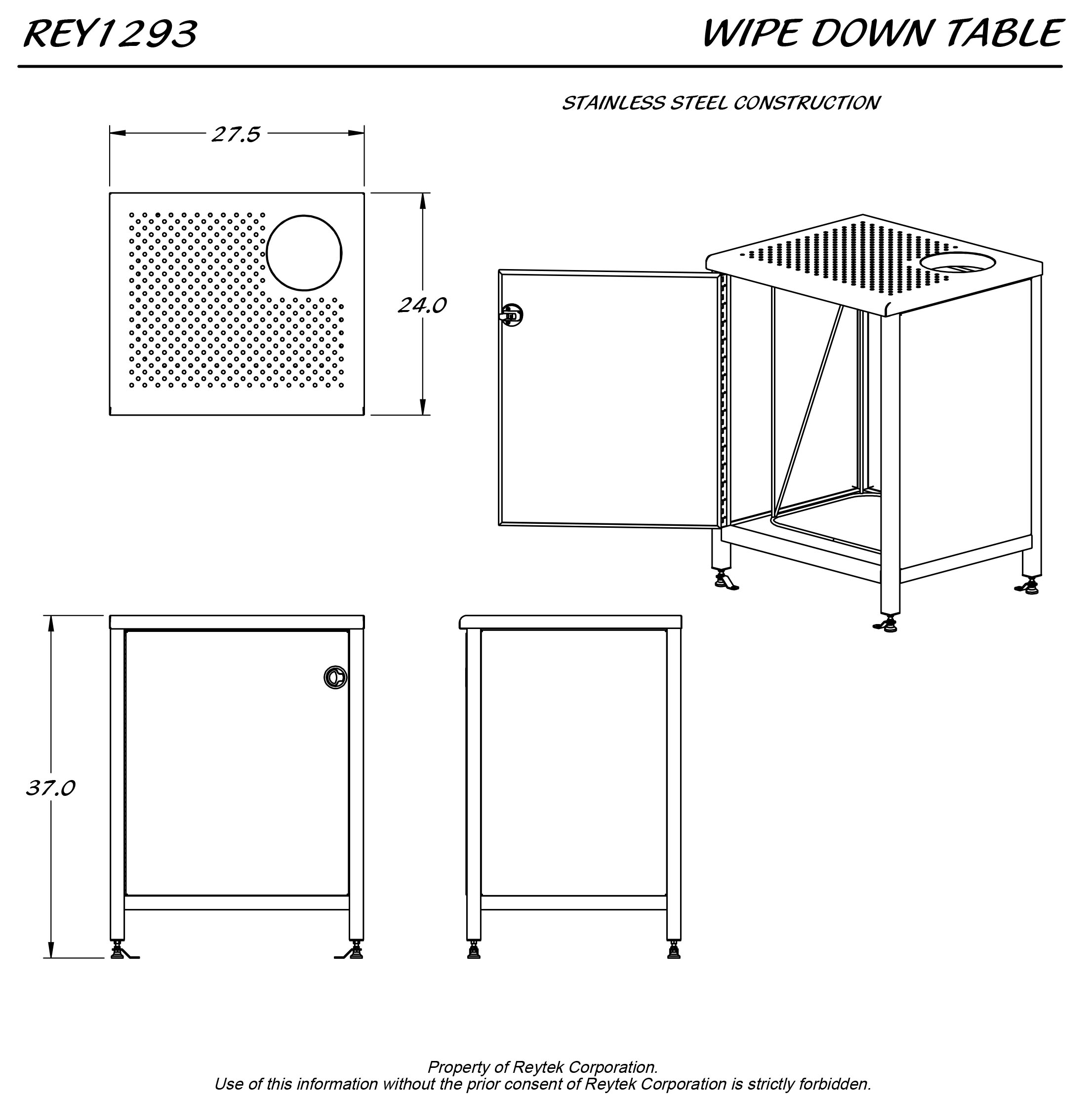 REY1293

WIPE DOWN TABLE

STAINLESS STEEL CONSTRUCTION

27.5

24.0

37.0

Property of Reytek Corporation.
Use of this information without the prior consent of Reytek Corporation is strictly forbidden.