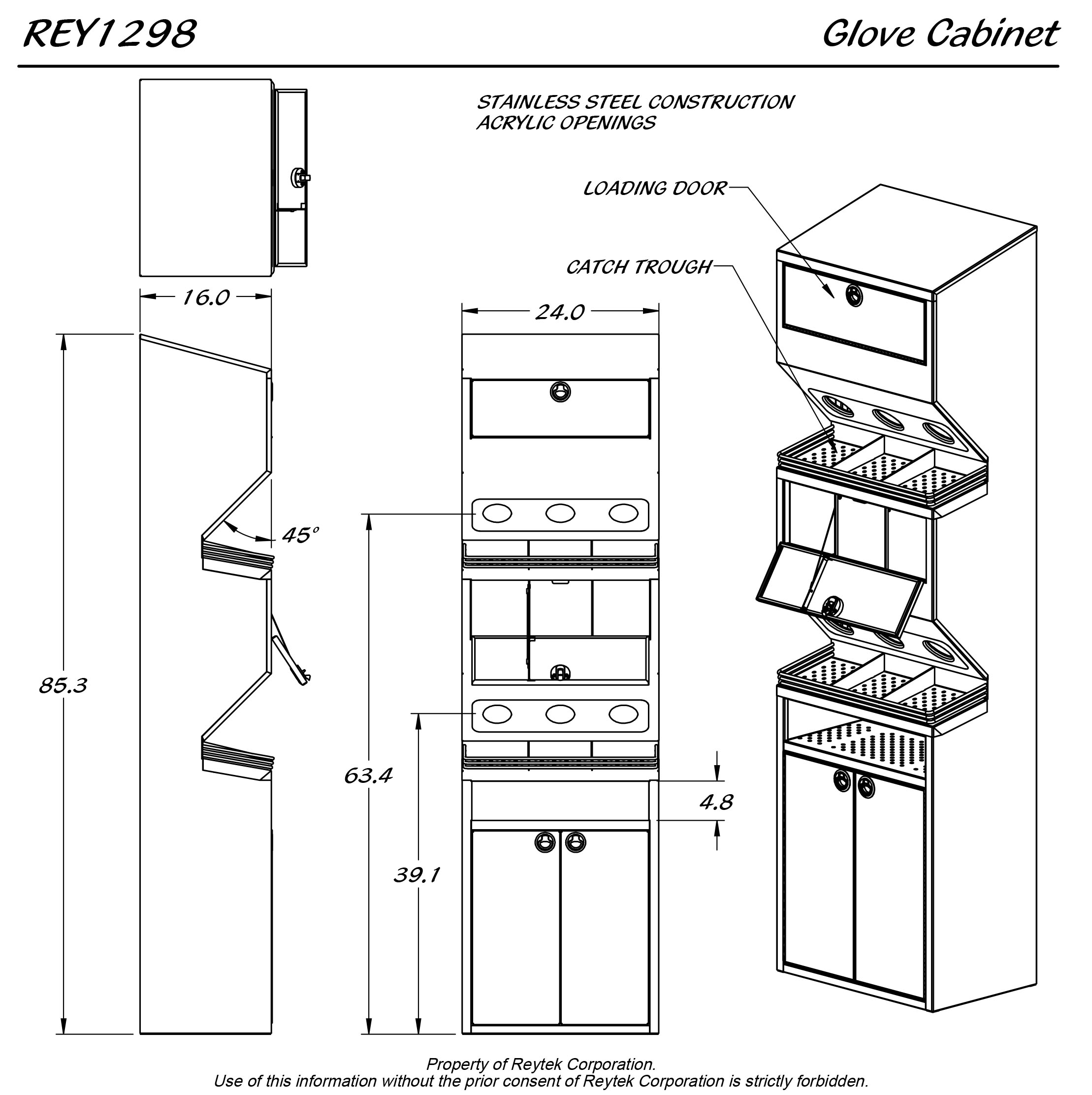 REY1298

Glove Cabinet

STAINLESS STEEL CONSTRUCTION
ACRYLIC OPENINGS

LOADING DOOR

CATCH TROUGH

16.0

24.0

45°

85.3

63.4

39.1

4.8

Property of Reytek Corporation.
Use of this information without the prior consent of Reytek Corporation is strictly forbidden.