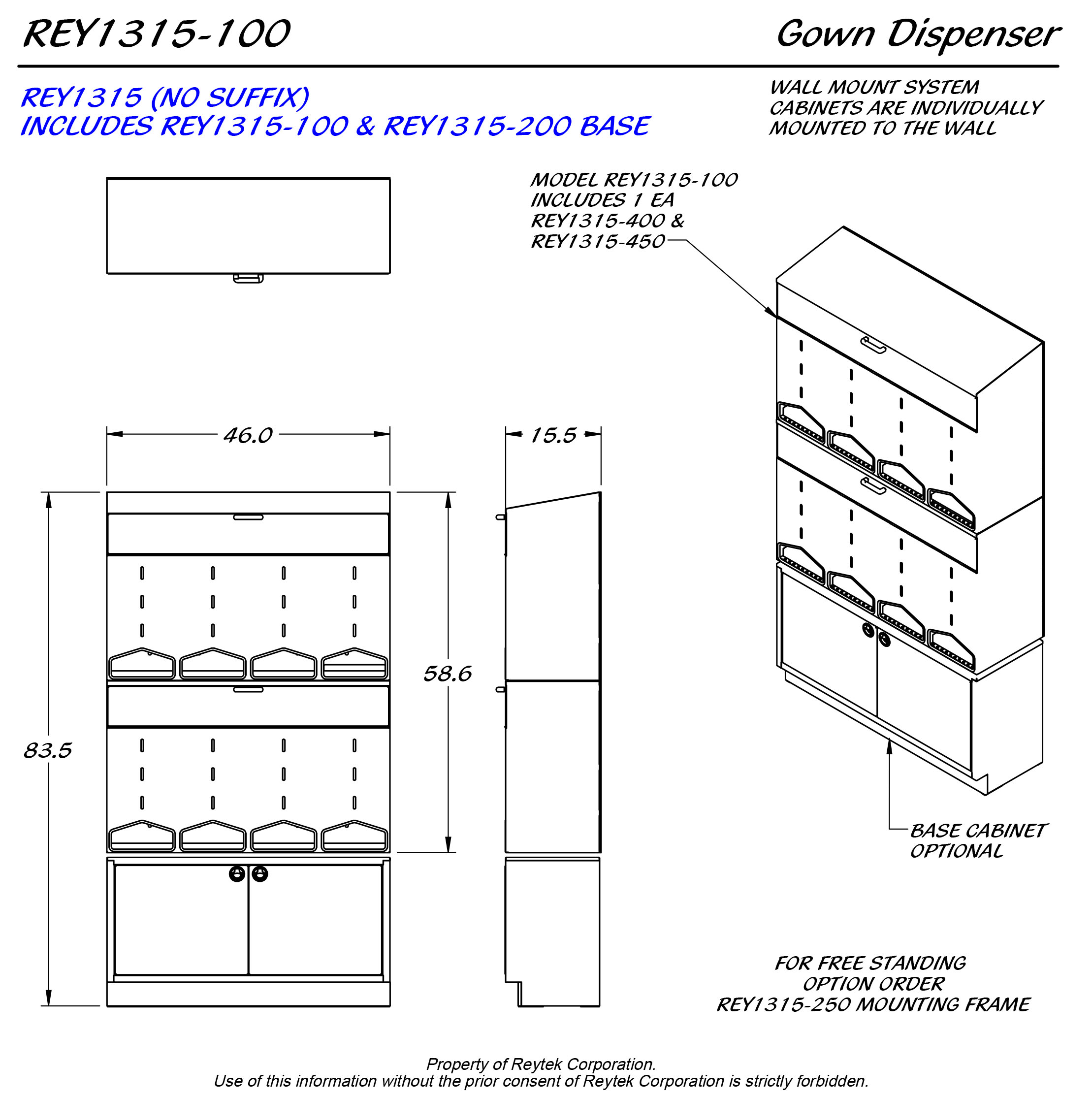 REY1315-100

Gown Dispenser

REY1315 (NO SUFFIX)
INCLUDES REY1315-100 & REY1315-200 BASE

WALL MOUNT SYSTEM
CABINETS ARE INDIVIDUALLY
MOUNTED TO THE WALL

MODEL REY1315-100
INCLUDES 1 EA
REY1315-400 &
REY1315-450

46.0

15.5

58.6

83.5

BASE CABINET
OPTIONAL

FOR FREE STANDING
OPTION ORDER
REY1315-250 MOUNTING FRAME

Property of Reytek Corporation.
Use of this information without the prior consent of Reytek Corporation is strictly forbidden.