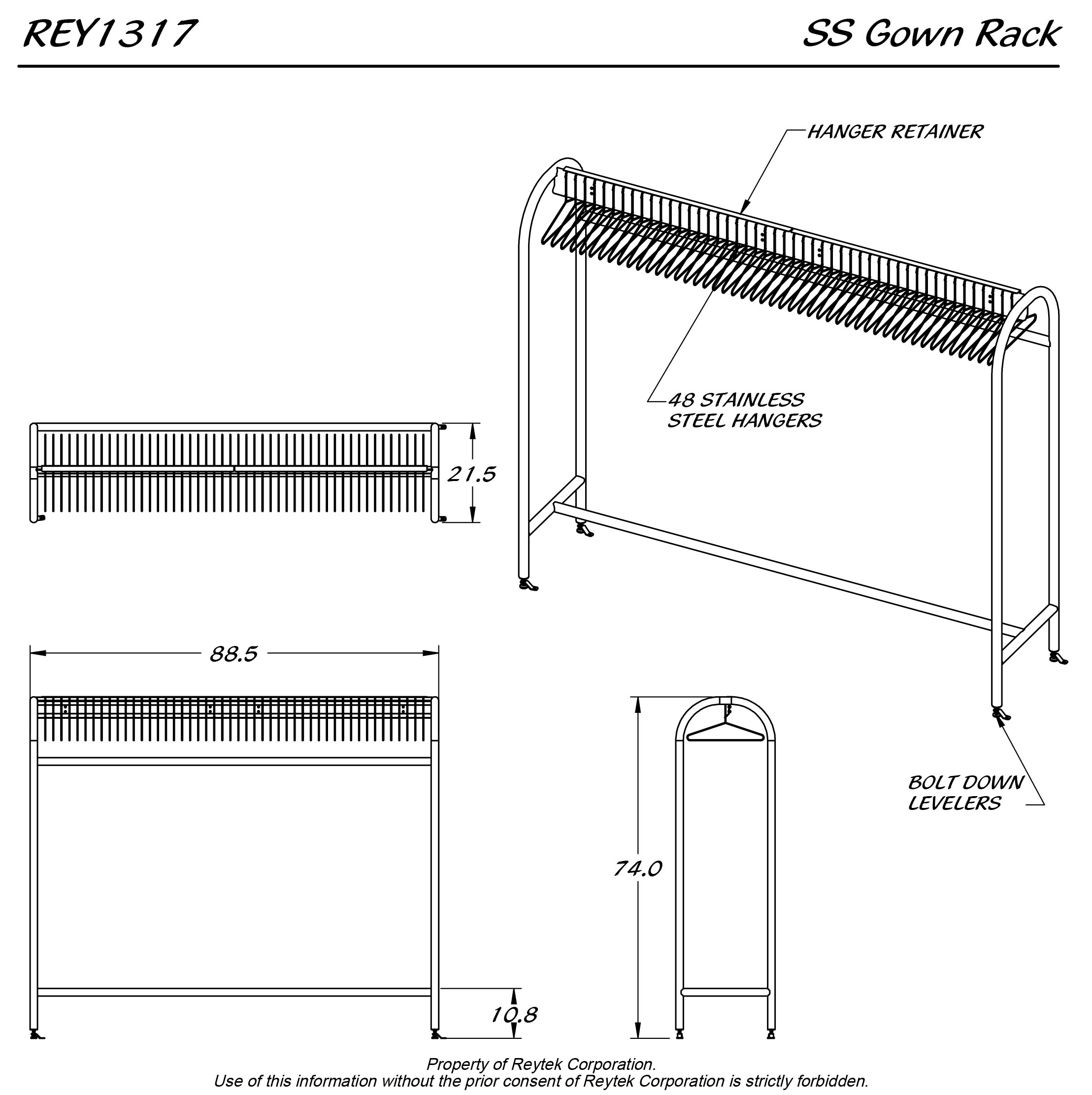 REY1317

SS Gown Rack

HANGER RETAINER

48 STAINLESS STEEL HANGERS

21.5

88.5

BOLT DOWN LEVELERS

74.0

10.8

Property of Reytek Corporation.
Use of this information without the prior consent of Reytek Corporation is strictly forbidden.