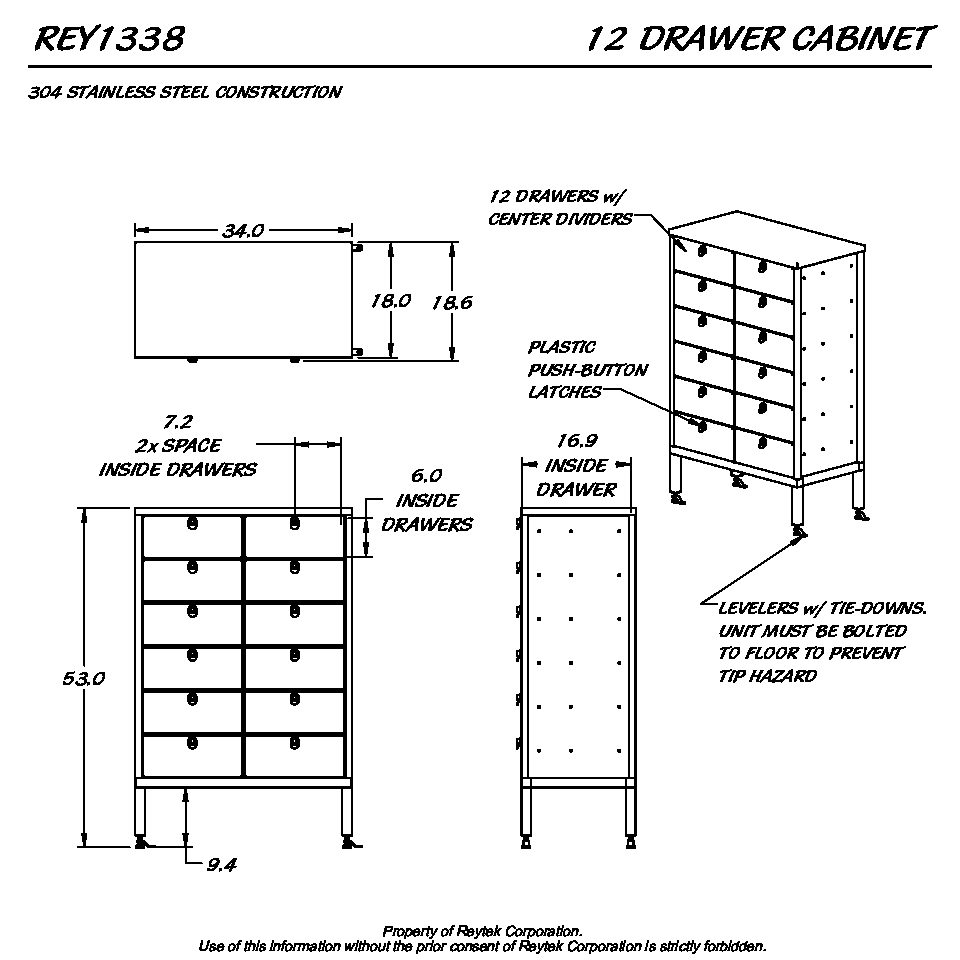 REY1338

12 DRAWER CABINET

304 STAINLESS STEEL CONSTRUCTION

34.0

18.0

18.6

12 DRAWERS w/ CENTER DIVIDERS

PLASTIC PUSH-BUTTON LATCHES

7.2 2x SPACE INSIDE DRAWERS

6.0 INSIDE DRAWERS

16.9 INSIDE DRAWER

53.0

9.4

LEVELERS w/ TIE-DOWNS. UNIT MUST BE BOLTED TO FLOOR TO PREVENT TIP HAZARD

Property of Reytek Corporation.
Use of this information without the prior consent of Reytek Corporation is strictly forbidden.