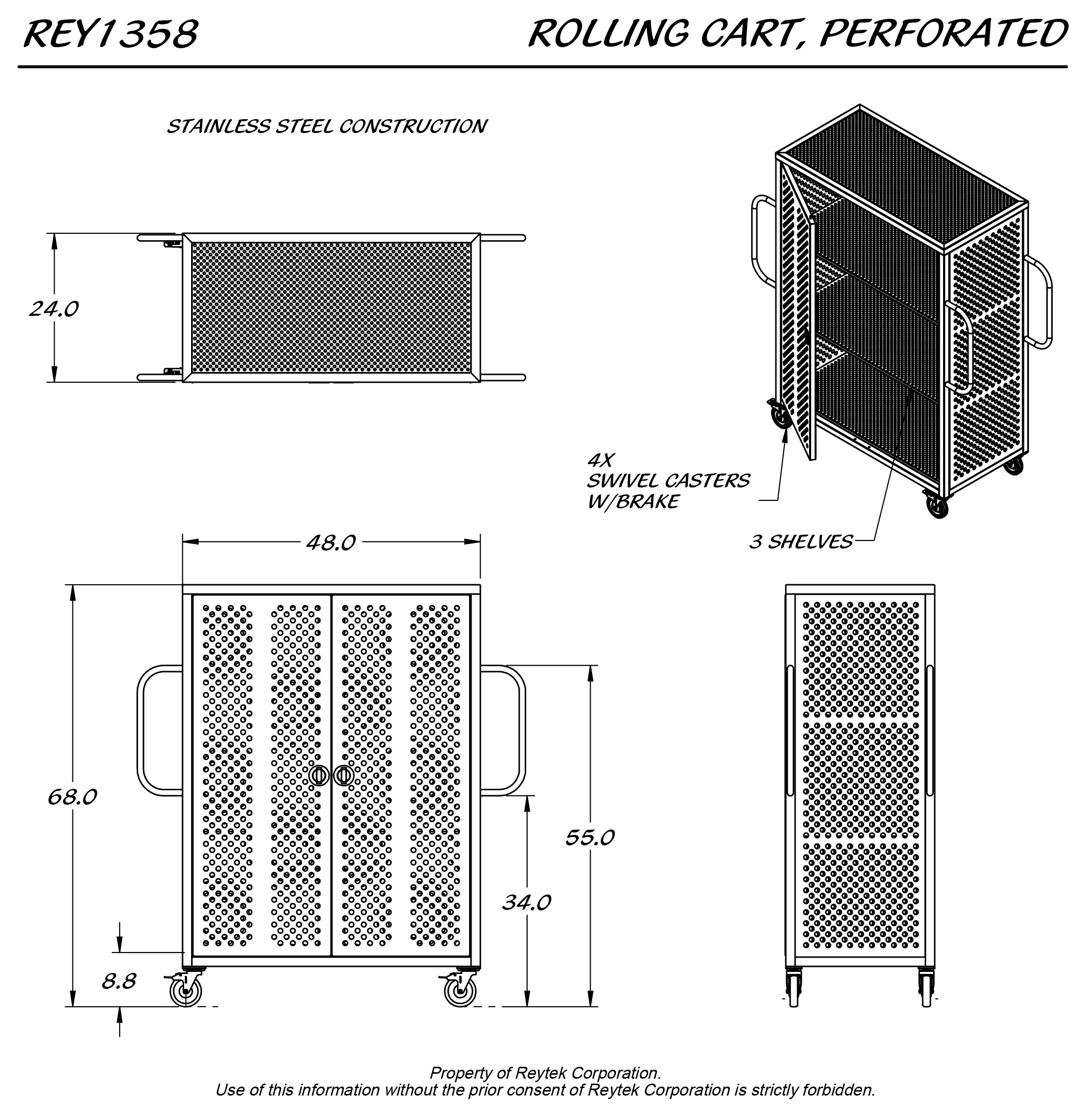 REY1358

ROLLING CART, PERFORATED

STAINLESS STEEL CONSTRUCTION

24.0

4X
SWIVEL CASTERS
W/BRAKE

3 SHELVES

48.0

68.0

55.0

34.0

8.8

Property of Reytek Corporation.
Use of this information without the prior consent of Reytek Corporation is strictly forbidden.