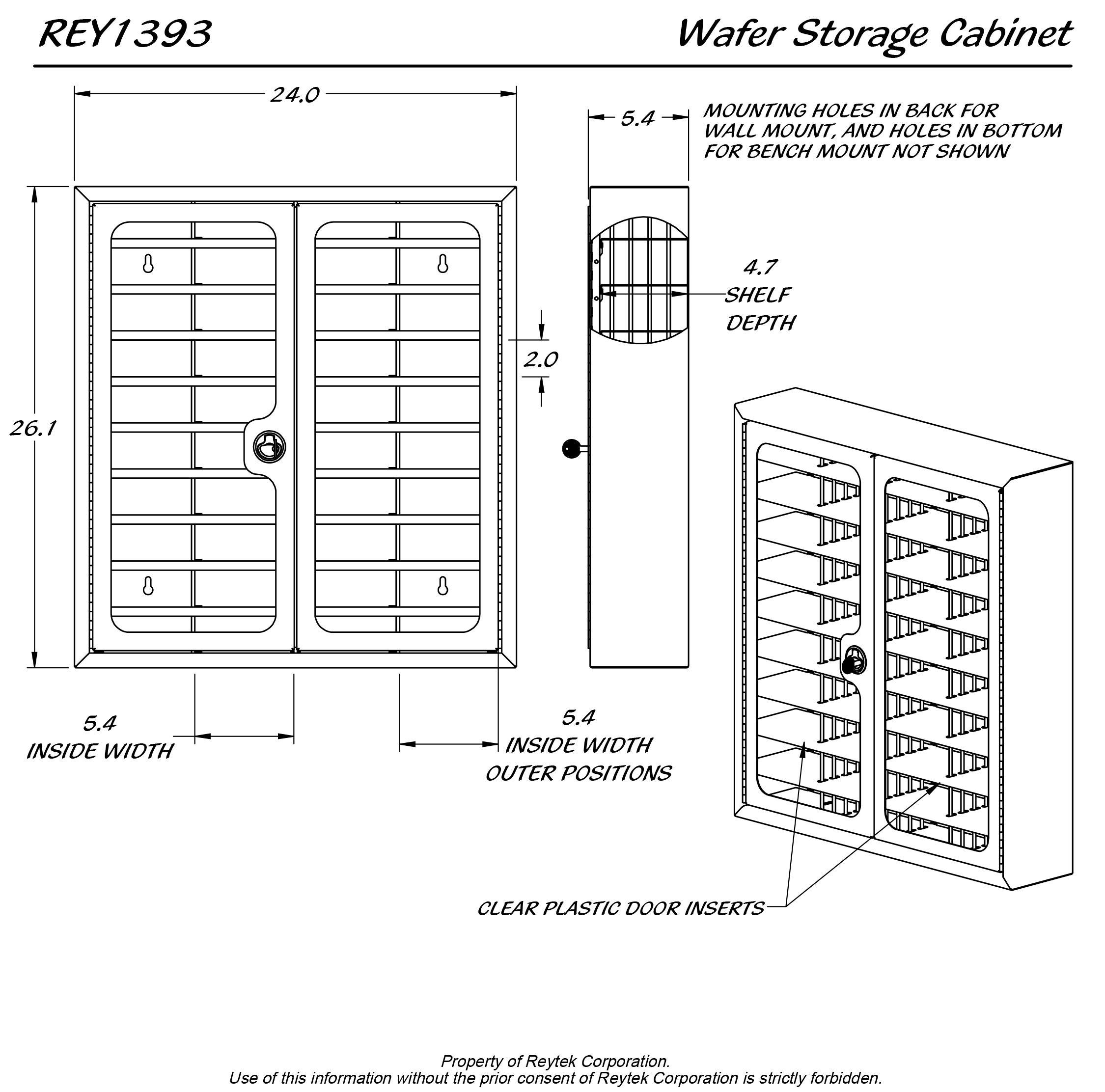 REY1393

Wafer Storage Cabinet

24.0

5.4

MOUNTING HOLES IN BACK FOR WALL MOUNT, AND HOLES IN BOTTOM FOR BENCH MOUNT NOT SHOWN

4.7
SHELF
DEPTH

2.0

26.1

5.4
INSIDE WIDTH

5.4
INSIDE WIDTH
OUTER POSITIONS

CLEAR PLASTIC DOOR INSERTS

Property of Reytek Corporation.
Use of this information without the prior consent of Reytek Corporation is strictly forbidden.