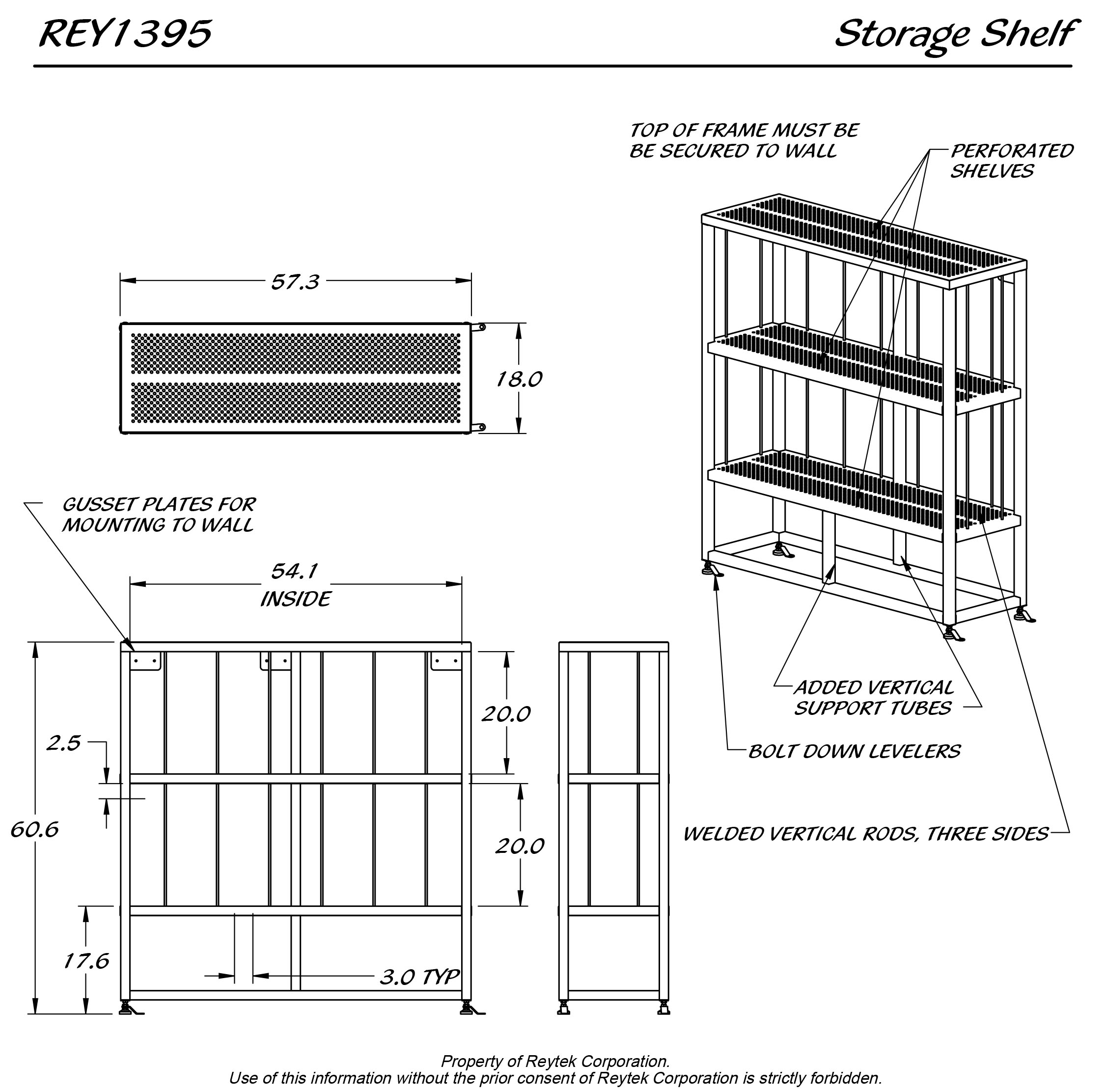 REY1395

Storage Shelf

TOP OF FRAME MUST BE BE SECURED TO WALL

PERFORATED SHELVES

57.3

18.0

GUSSET PLATES FOR MOUNTING TO WALL

54.1
INSIDE

20.0

2.5

60.6

20.0

17.6

3.0 TYP

ADDED VERTICAL SUPPORT TUBES

BOLT DOWN LEVELERS

WELDED VERTICAL RODS, THREE SIDES

Property of Reytek Corporation.
Use of this information without the prior consent of Reytek Corporation is strictly forbidden.