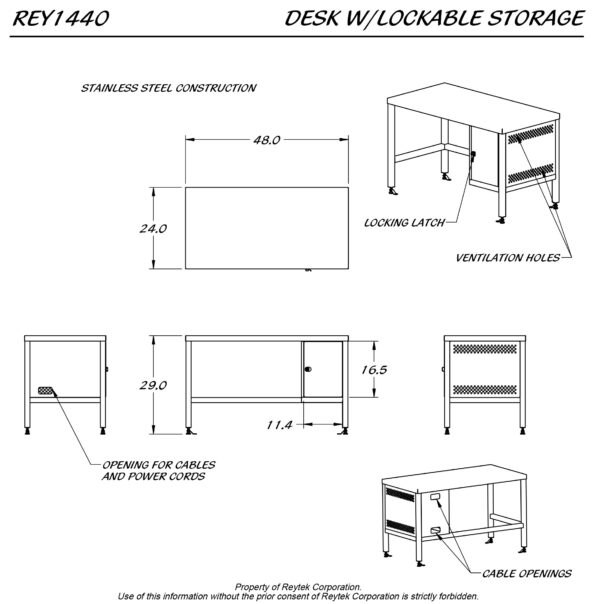 REY1440

DESK W/LOCKABLE STORAGE

STAINLESS STEEL CONSTRUCTION

48.0

24.0

LOCKING LATCH

VENTILATION HOLES

29.0

16.5

11.4

OPENING FOR CABLES AND POWER CORDS

CABLE OPENINGS

Property of Reytek Corporation.
Use of this information without the prior consent of Reytek Corporation is strictly forbidden.