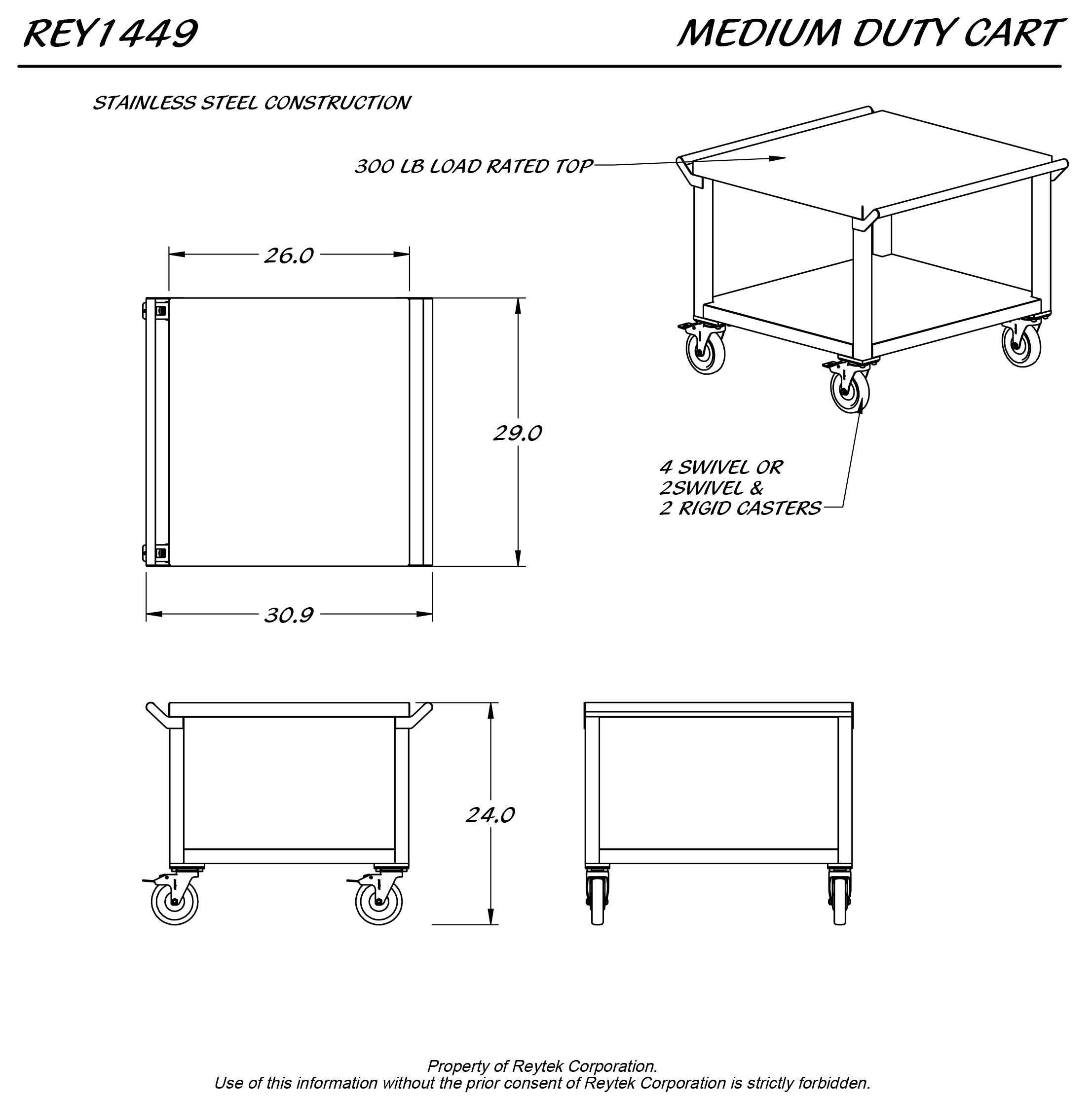 REY1449

MEDIUM DUTY CART

STAINLESS STEEL CONSTRUCTION

300 LB LOAD RATED TOP

26.0

29.0

30.9

4 SWIVEL OR
2SWIVEL &
2 RIGID CASTERS

24.0

Property of Reytek Corporation.
Use of this information without the prior consent of Reytek Corporation is strictly forbidden.