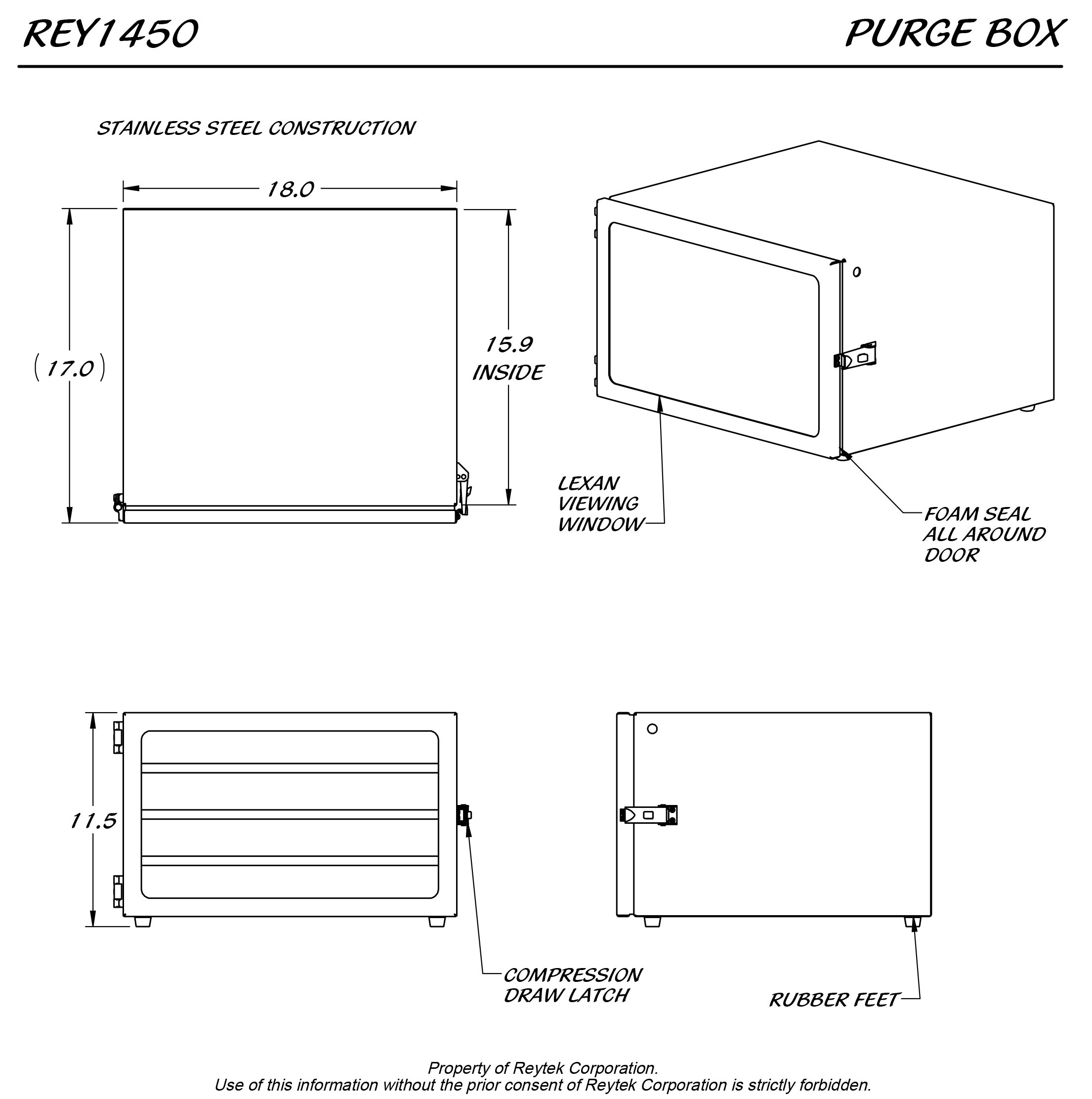 REY1450

PURGE BOX

STAINLESS STEEL CONSTRUCTION

18.0

(17.0)

15.9
INSIDE

LEXAN
VIEWING
WINDOW

FOAM SEAL
ALL AROUND
DOOR

11.5

COMPRESSION
DRAW LATCH

RUBBER FEET

Property of Reytek Corporation.
Use of this information without the prior consent of Reytek Corporation is strictly forbidden.