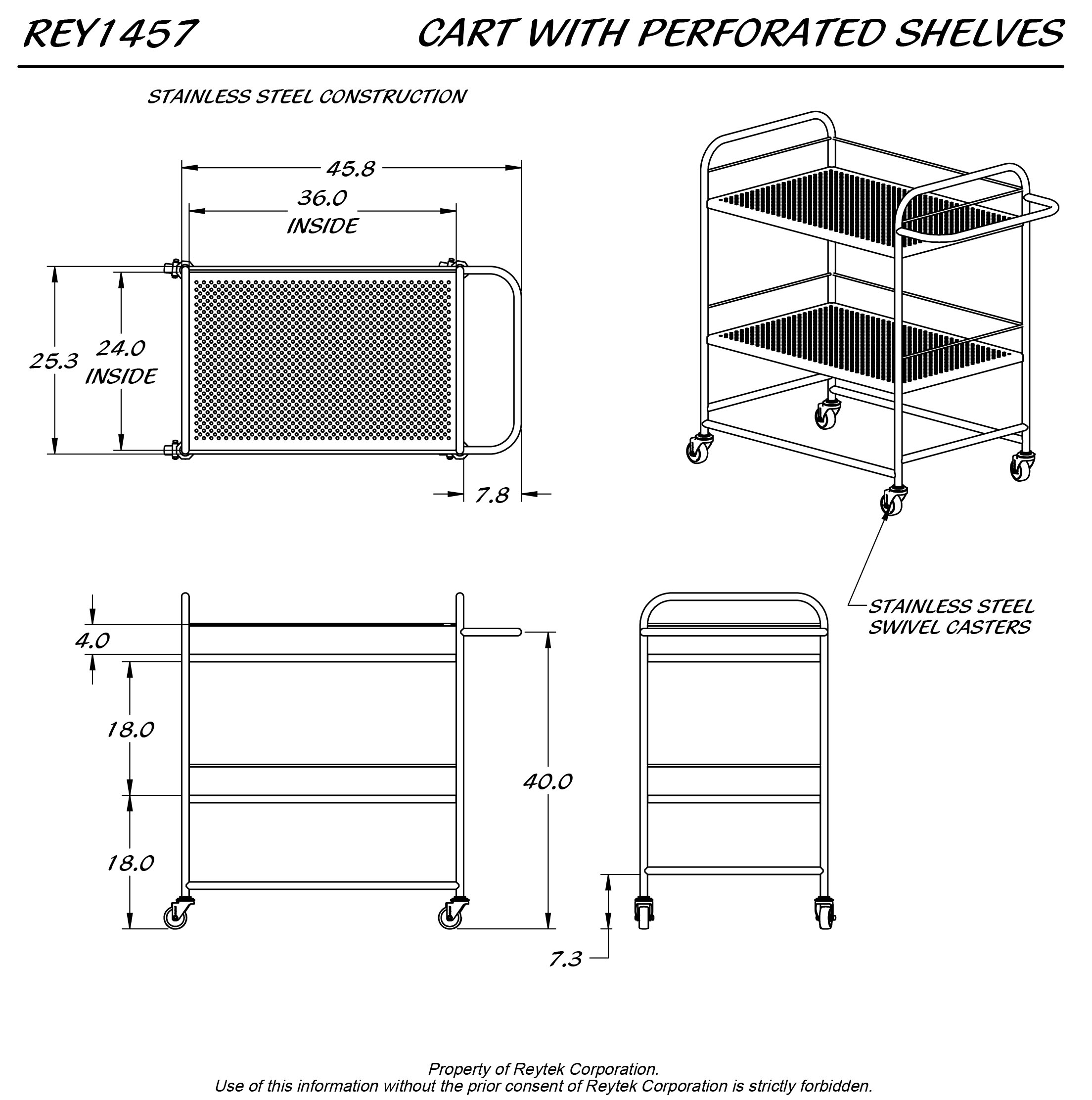 REY1457

CART WITH PERFORATED SHELVES

STAINLESS STEEL CONSTRUCTION

45.8

36.0
INSIDE

25.3

24.0
INSIDE

7.8

STAINLESS STEEL
SWIVEL CASTERS

4.0

18.0

18.0

40.0

7.3

Property of Reytek Corporation.
Use of this information without the prior consent of Reytek Corporation is strictly forbidden.