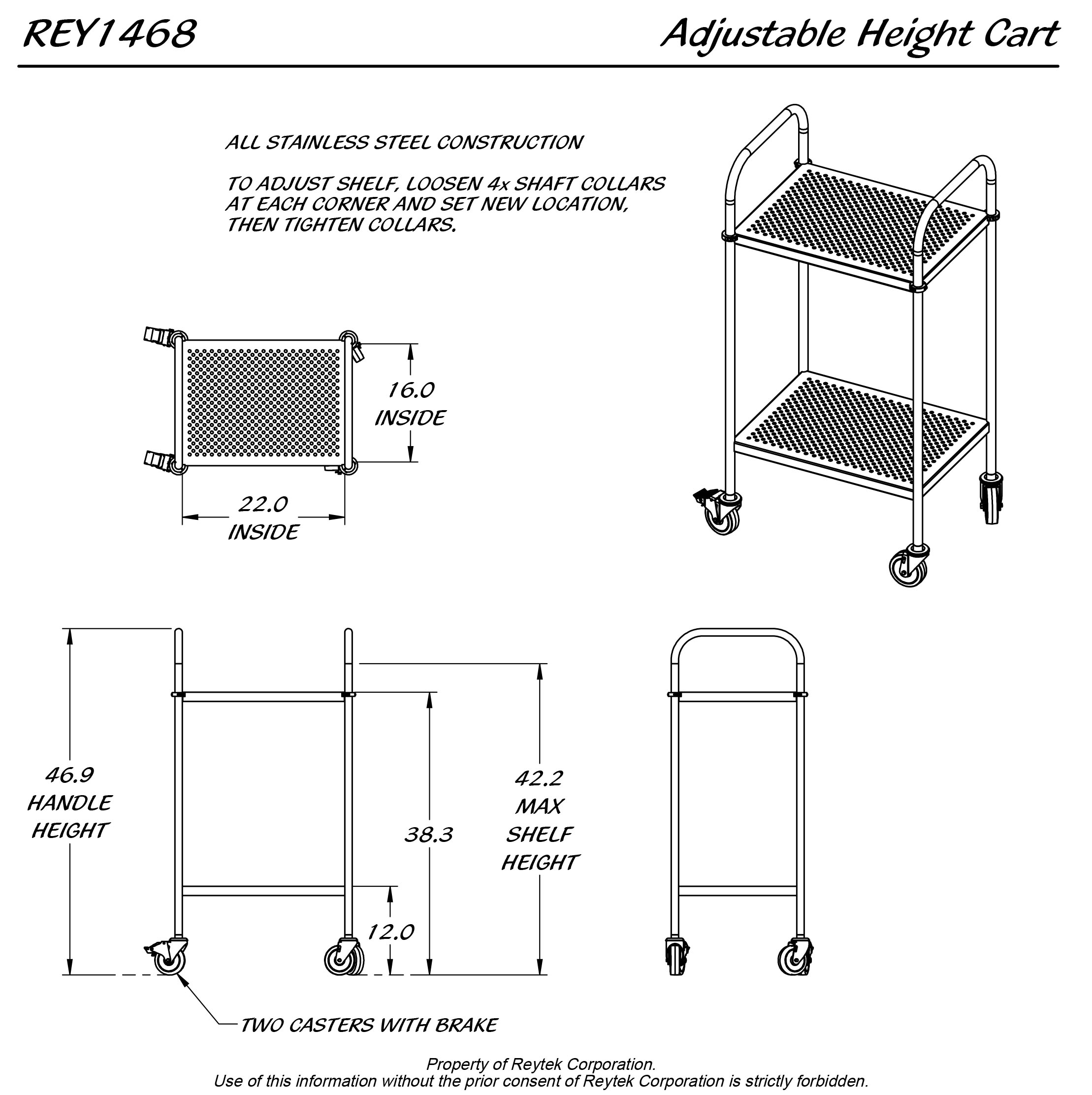 REY1468

Adjustable Height Cart

ALL STAINLESS STEEL CONSTRUCTION

TO ADJUST SHELF, LOOSEN 4x SHAFT COLLARS AT EACH CORNER AND SET NEW LOCATION, THEN TIGHTEN COLLARS.

16.0 INSIDE

22.0 INSIDE

46.9 HANDLE HEIGHT

38.3

42.2 MAX SHELF HEIGHT

12.0

TWO CASTERS WITH BRAKE

Property of Reytek Corporation.
Use of this information without the prior consent of Reytek Corporation is strictly forbidden.