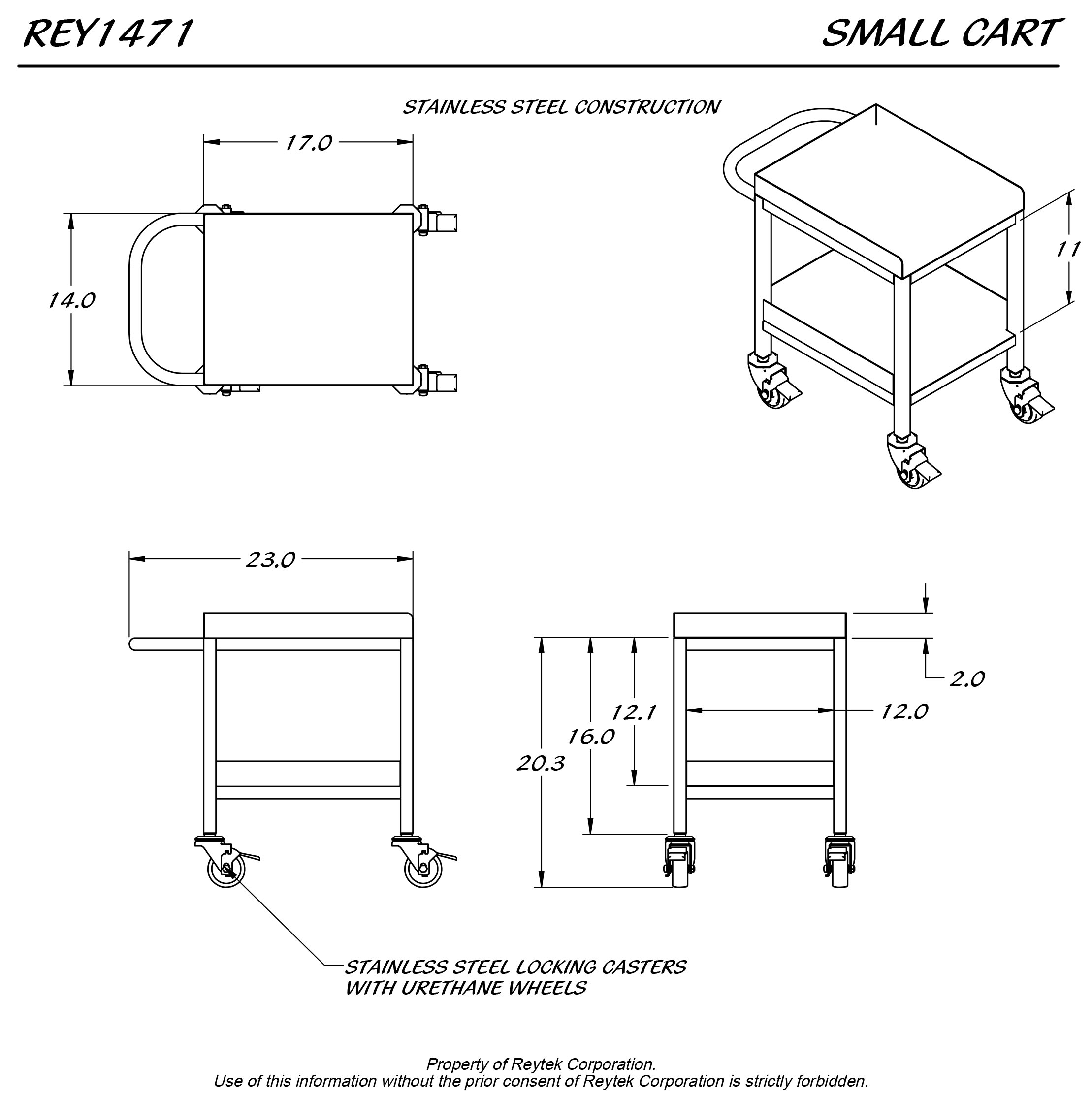 REY1471

SMALL CART

STAINLESS STEEL CONSTRUCTION

17.0

14.0

11

23.0

2.0

12.1

12.0

16.0

20.3

STAINLESS STEEL LOCKING CASTERS WITH URETHANE WHEELS

Property of Reytek Corporation.
Use of this information without the prior consent of Reytek Corporation is strictly forbidden.