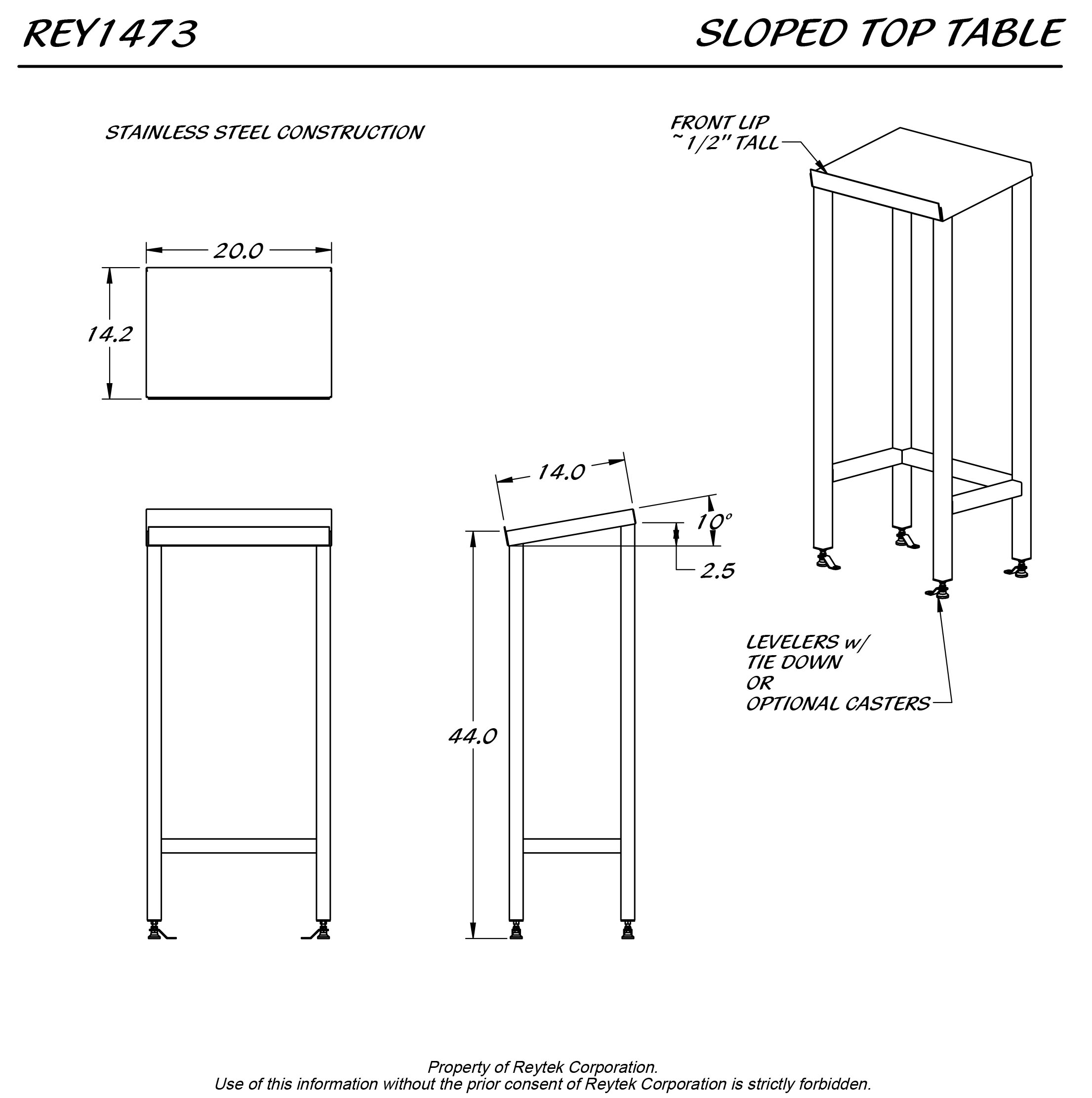 REY1473

SLOPED TOP TABLE

STAINLESS STEEL CONSTRUCTION

FRONT LIP
~1/2" TALL

20.0

14.2

14.0

10°

2.5

44.0

LEVELERS w/
TIE DOWN
OR
OPTIONAL CASTERS

Property of Reytek Corporation.
Use of this information without the prior consent of Reytek Corporation is strictly forbidden.