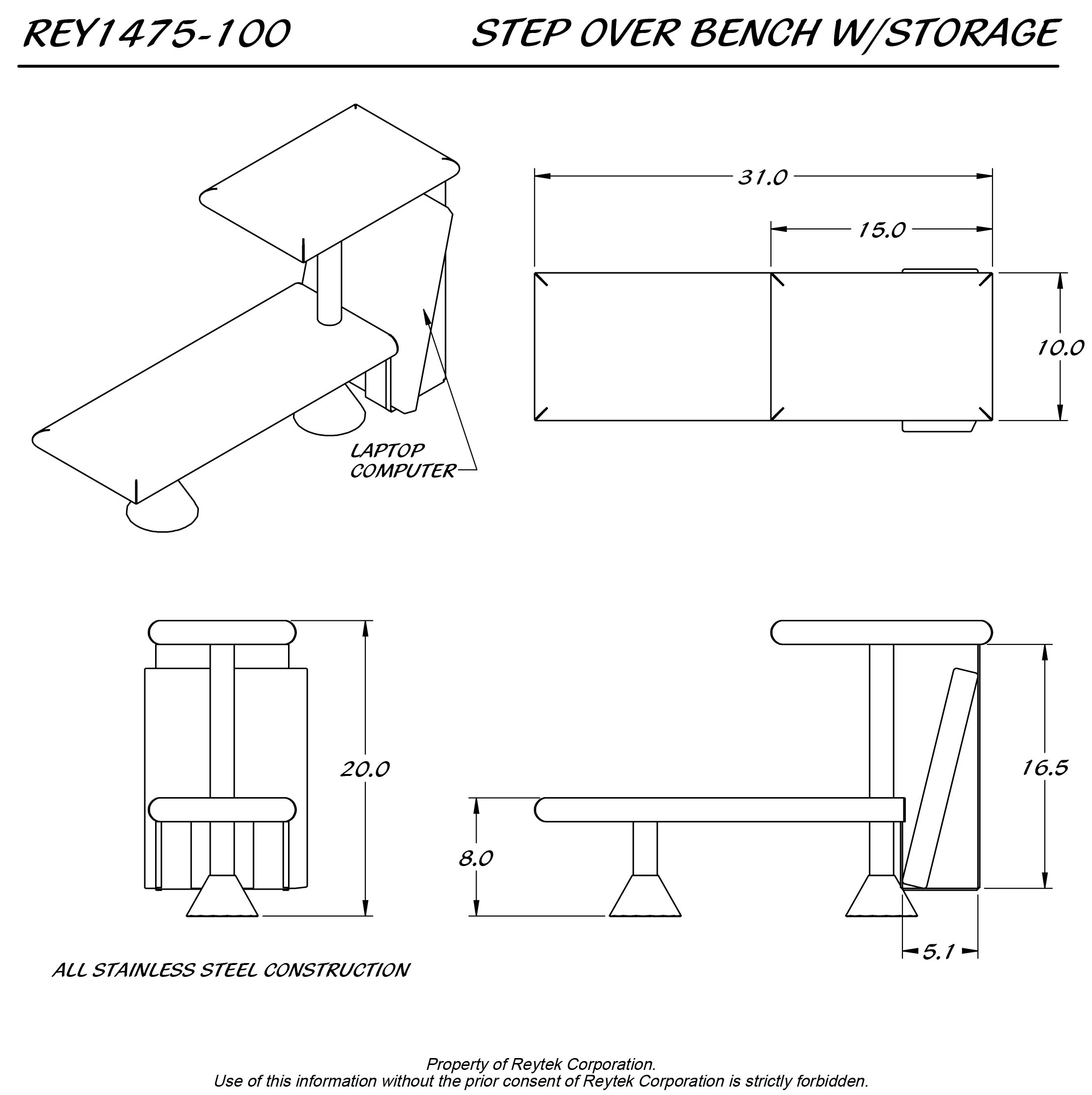 REY1475-100

STEP OVER BENCH W/STORAGE

31.0

15.0

10.0

LAPTOP COMPUTER

20.0

16.5

8.0

5.1

ALL STAINLESS STEEL CONSTRUCTION

Property of Reytek Corporation.
Use of this information without the prior consent of Reytek Corporation is strictly forbidden.