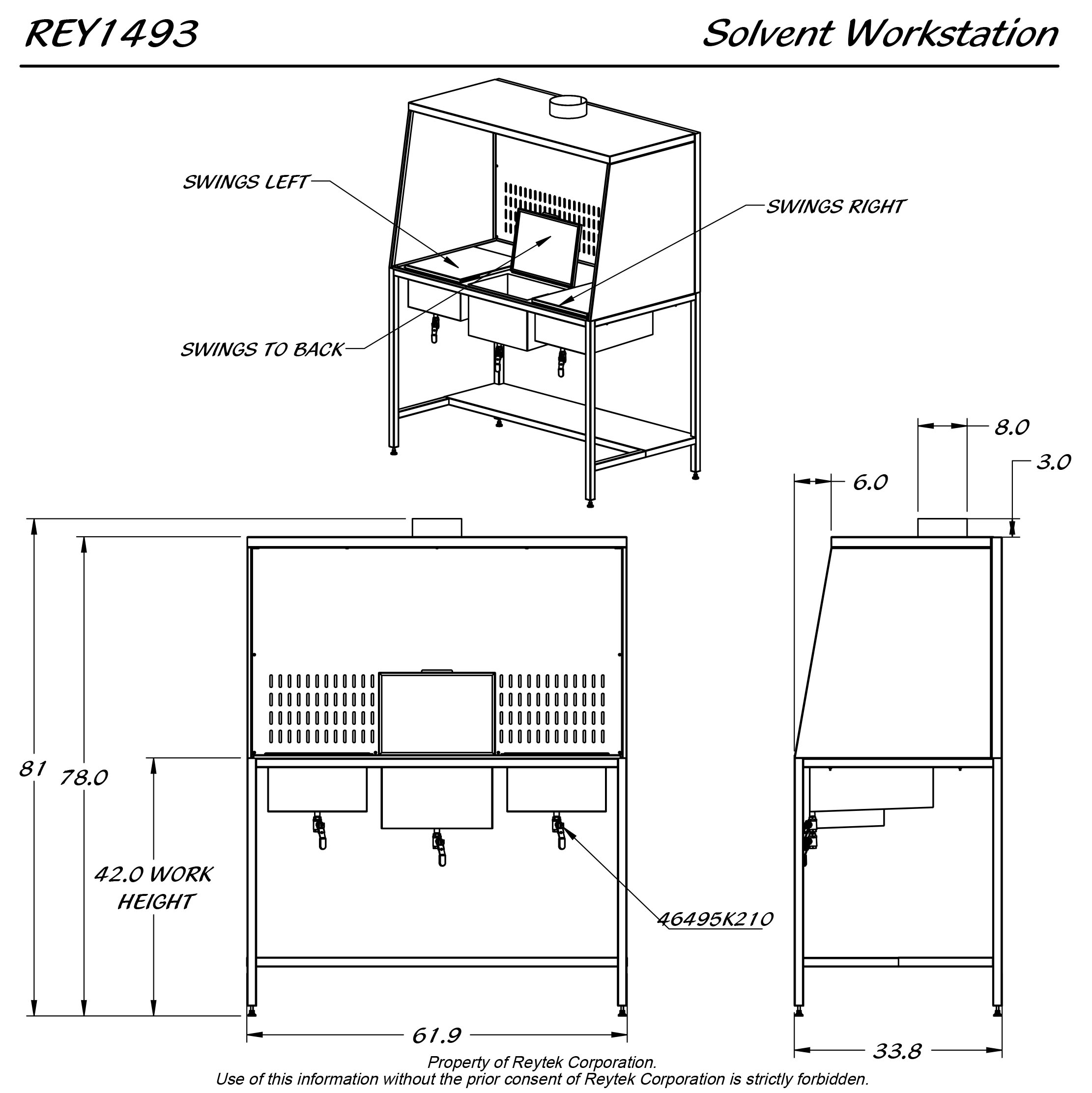 REY1493

Solvent Workstation

SWINGS LEFT

SWINGS RIGHT

SWINGS TO BACK

8.0

3.0

6.0

81

78.0

42.0 WORK HEIGHT

46495K210

61.9

33.8

Property of Reytek Corporation.
Use of this information without the prior consent of Reytek Corporation is strictly forbidden.