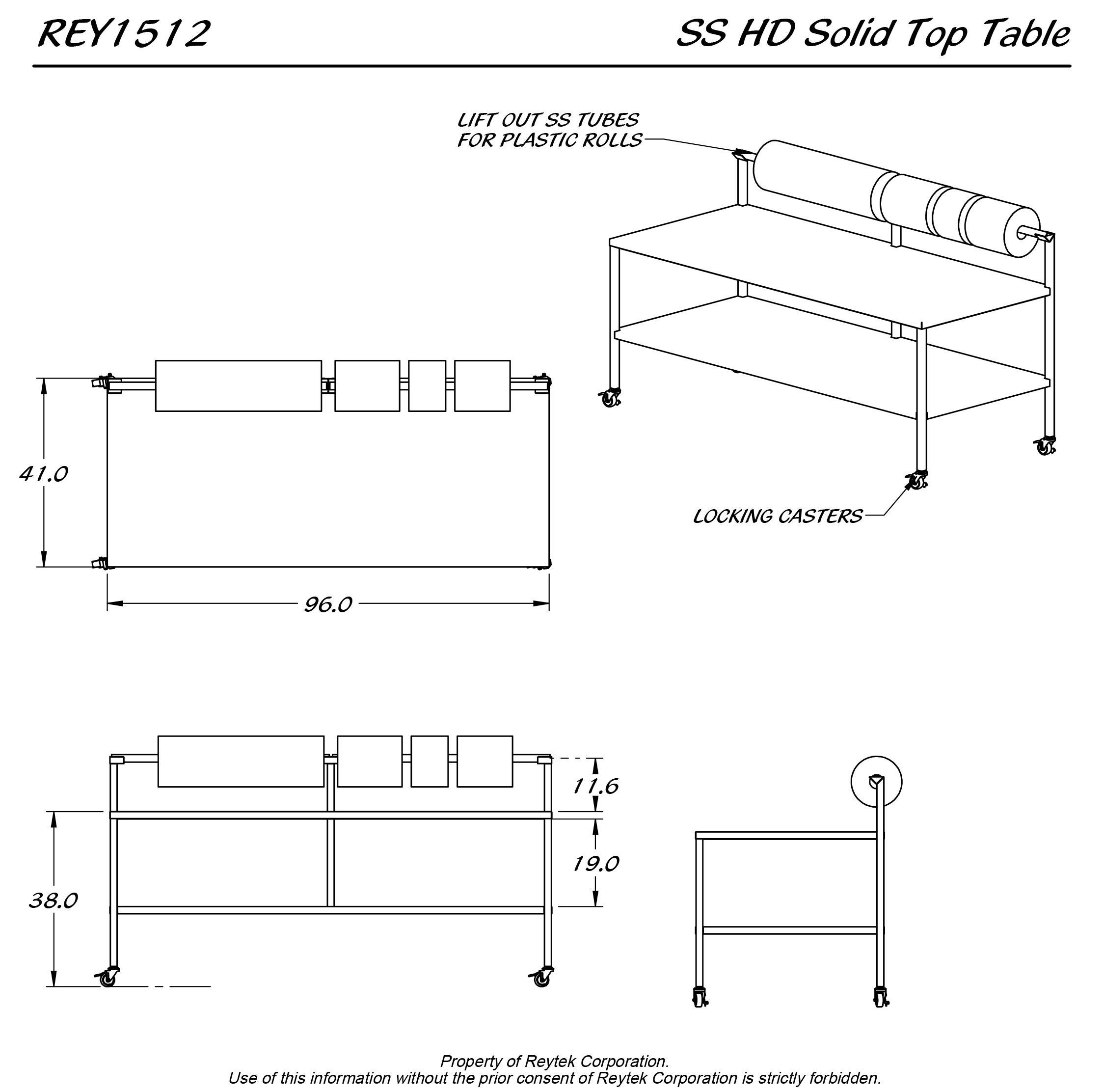 REY1512

SS HD Solid Top Table

LIFT OUT SS TUBES FOR PLASTIC ROLLS

LOCKING CASTERS

41.0

96.0

11.6

19.0

38.0

Property of Reytek Corporation.
Use of this information without the prior consent of Reytek Corporation is strictly forbidden.