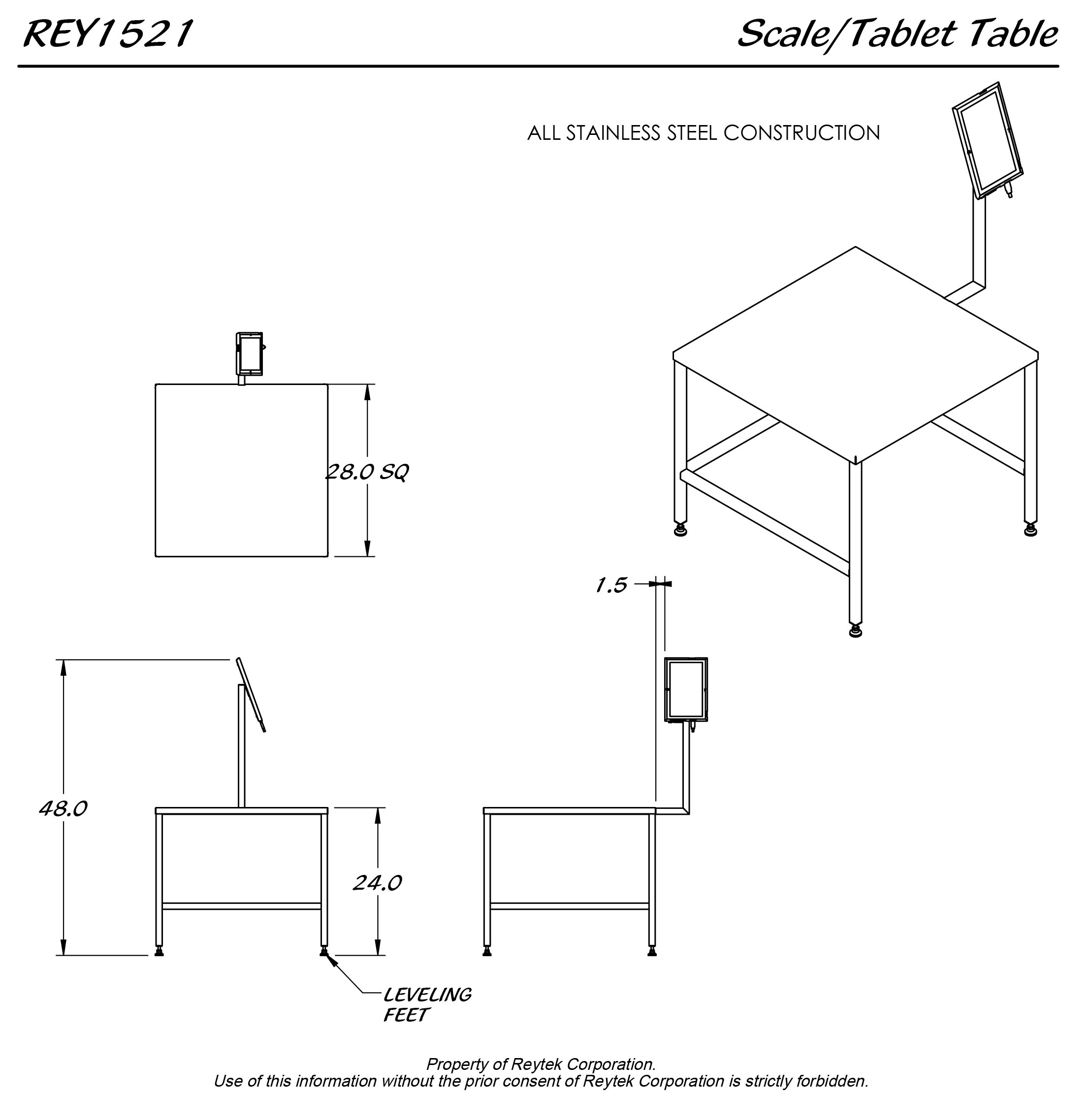 REY1521

Scale/Tablet Table

ALL STAINLESS STEEL CONSTRUCTION

28.0 SQ

1.5

48.0

24.0

LEVELING FEET

Property of Reytek Corporation.
Use of this information without the prior consent of Reytek Corporation is strictly forbidden.