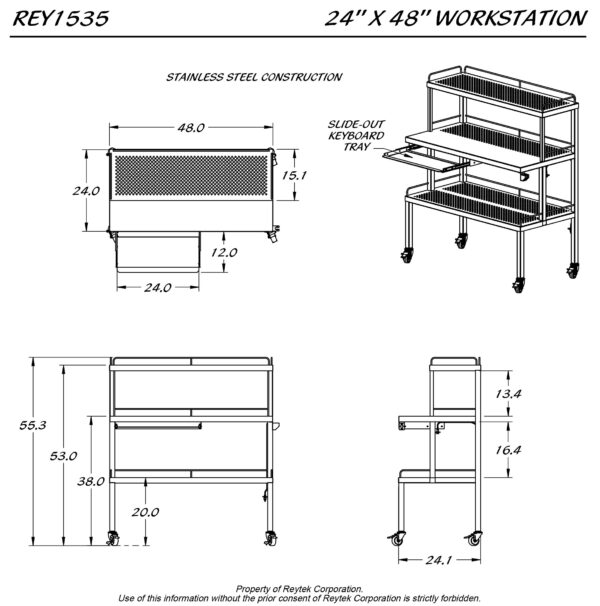 REY1535

24" X 48" WORKSTATION

STAINLESS STEEL CONSTRUCTION

48.0

24.0

15.1

12.0

24.0

SLIDE-OUT KEYBOARD TRAY

55.3

53.0

38.0

20.0

13.4

16.4

24.1

Property of Reytek Corporation.
Use of this information without the prior consent of Reytek Corporation is strictly forbidden.