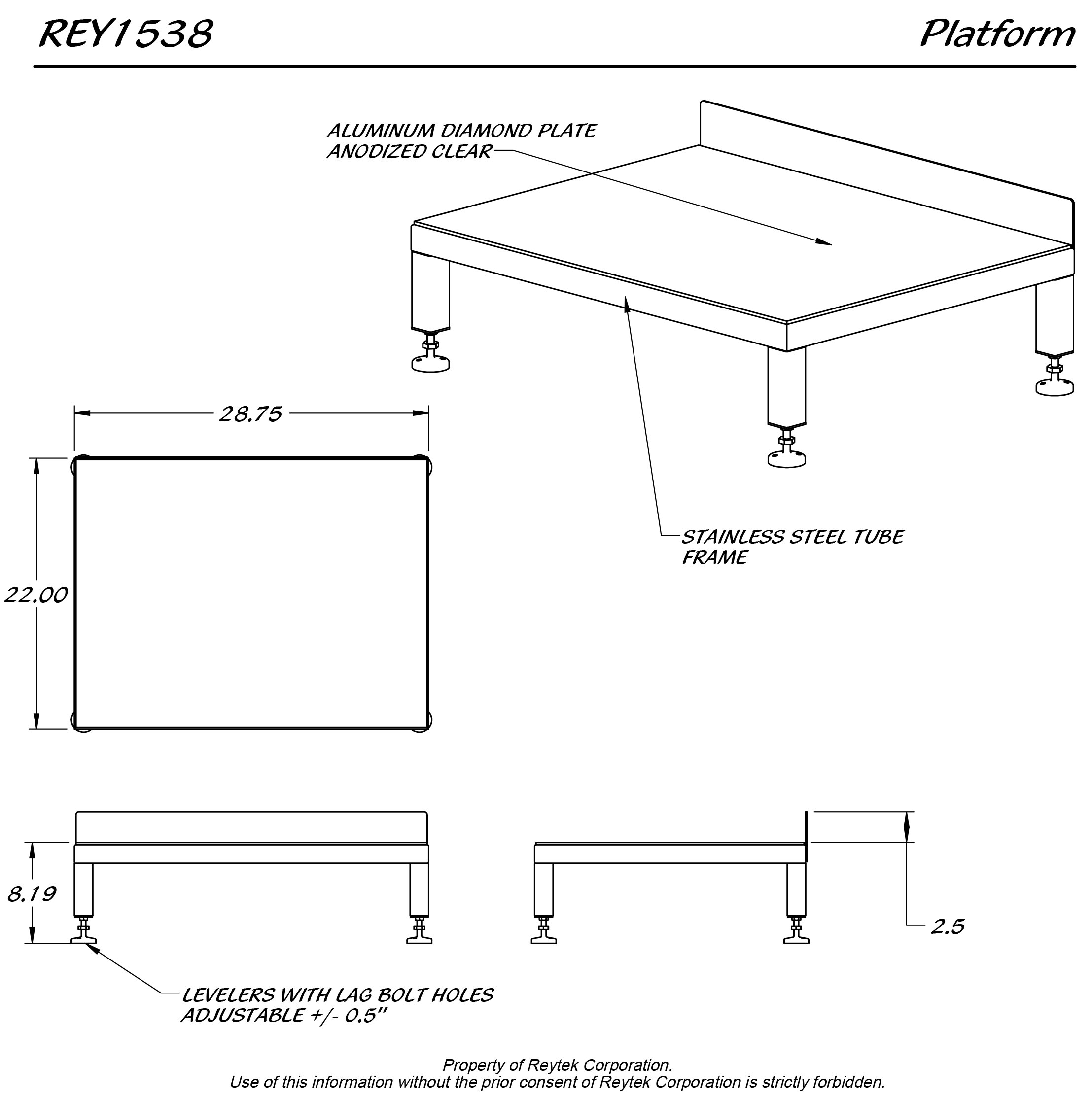 REY1538

Platform

ALUMINUM DIAMOND PLATE ANODIZED CLEAR

STAINLESS STEEL TUBE FRAME

28.75

22.00

8.19

2.5

LEVELERS WITH LAG BOLT HOLES ADJUSTABLE +/- 0.5"

Property of Reytek Corporation.
Use of this information without the prior consent of Reytek Corporation is strictly forbidden.