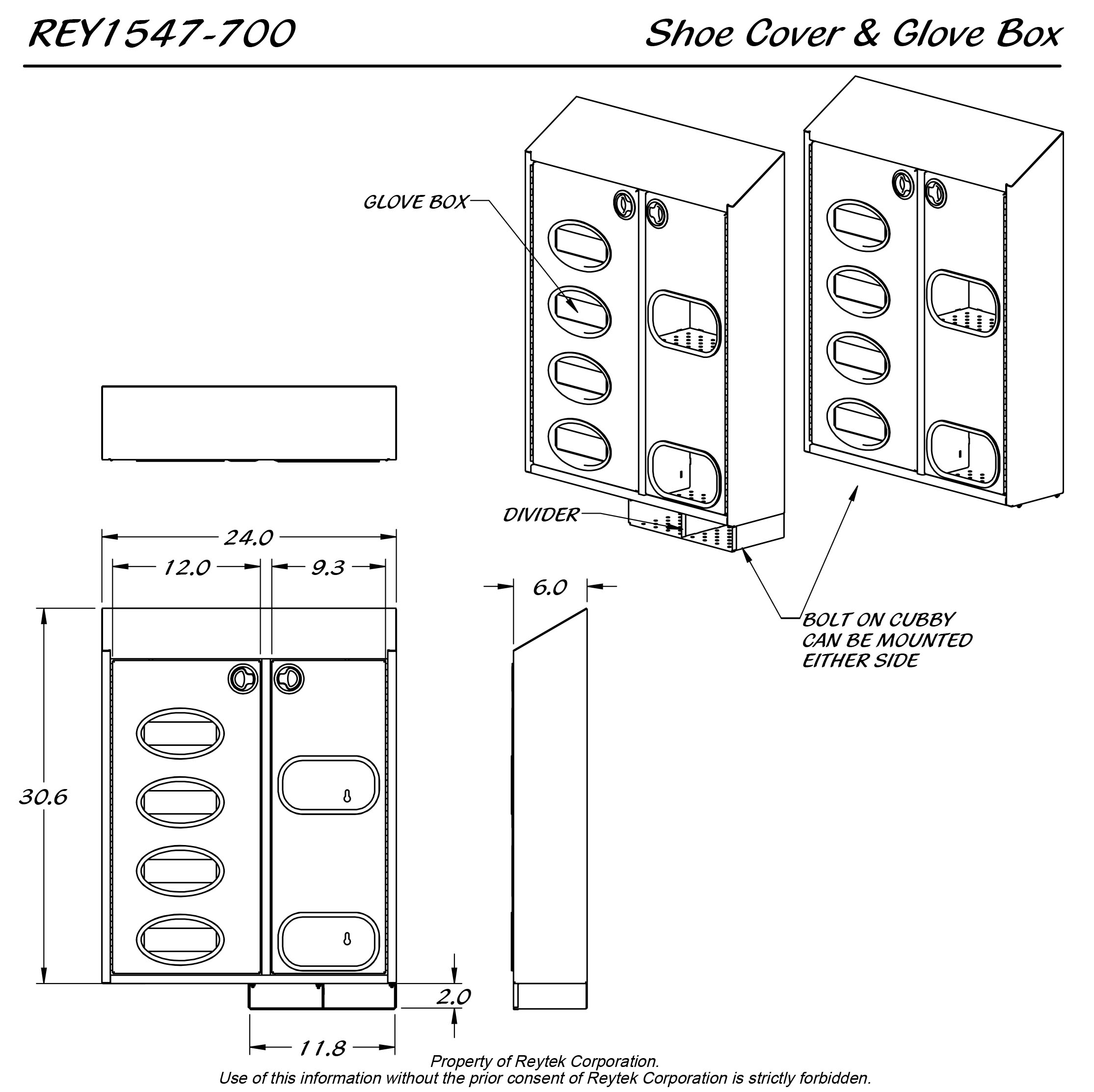 REY1547-700

Shoe Cover & Glove Box

GLOVE BOX

DIVIDER

BOLT ON CUBBY CAN BE MOUNTED EITHER SIDE

24.0

12.0

9.3

6.0

30.6

2.0

11.8

Property of Reytek Corporation.
Use of this information without the prior consent of Reytek Corporation is strictly forbidden.