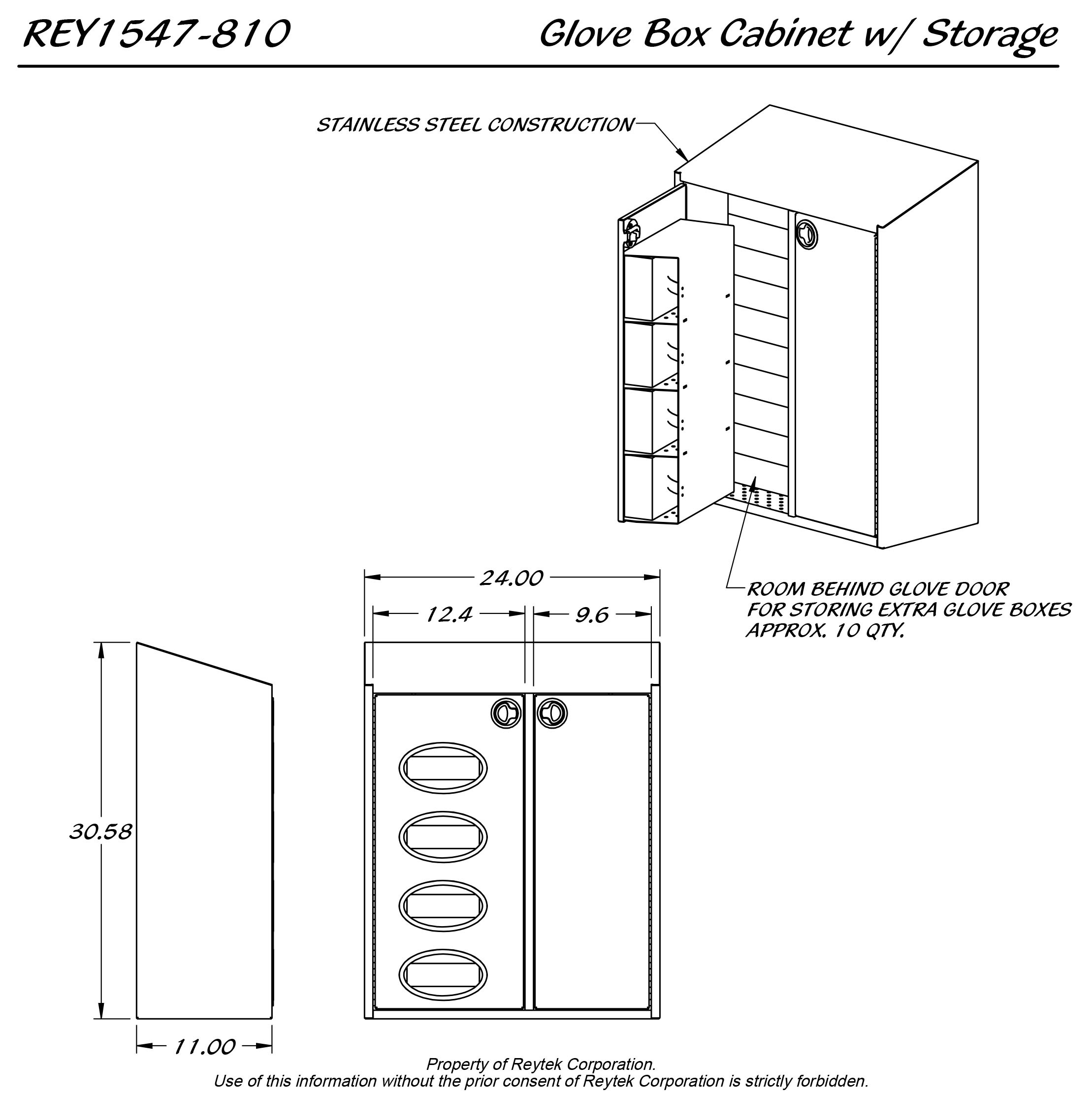 REY1547-810

Glove Box Cabinet w/ Storage

STAINLESS STEEL CONSTRUCTION

ROOM BEHIND GLOVE DOOR FOR STORING EXTRA GLOVE BOXES APPROX. 10 QTY.

24.00

12.4

9.6

30.58

11.00

Property of Reytek Corporation.
Use of this information without the prior consent of Reytek Corporation is strictly forbidden.